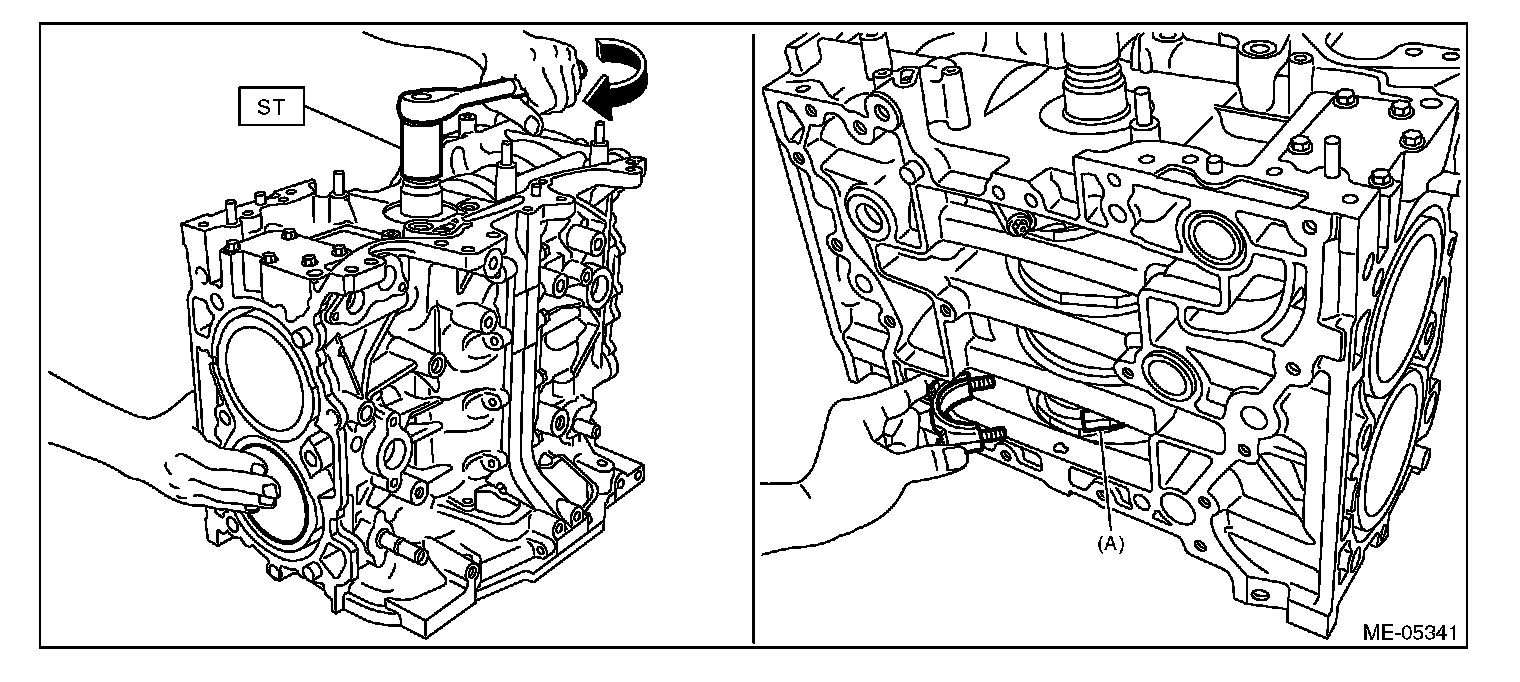 ST

(A)

ME-05341