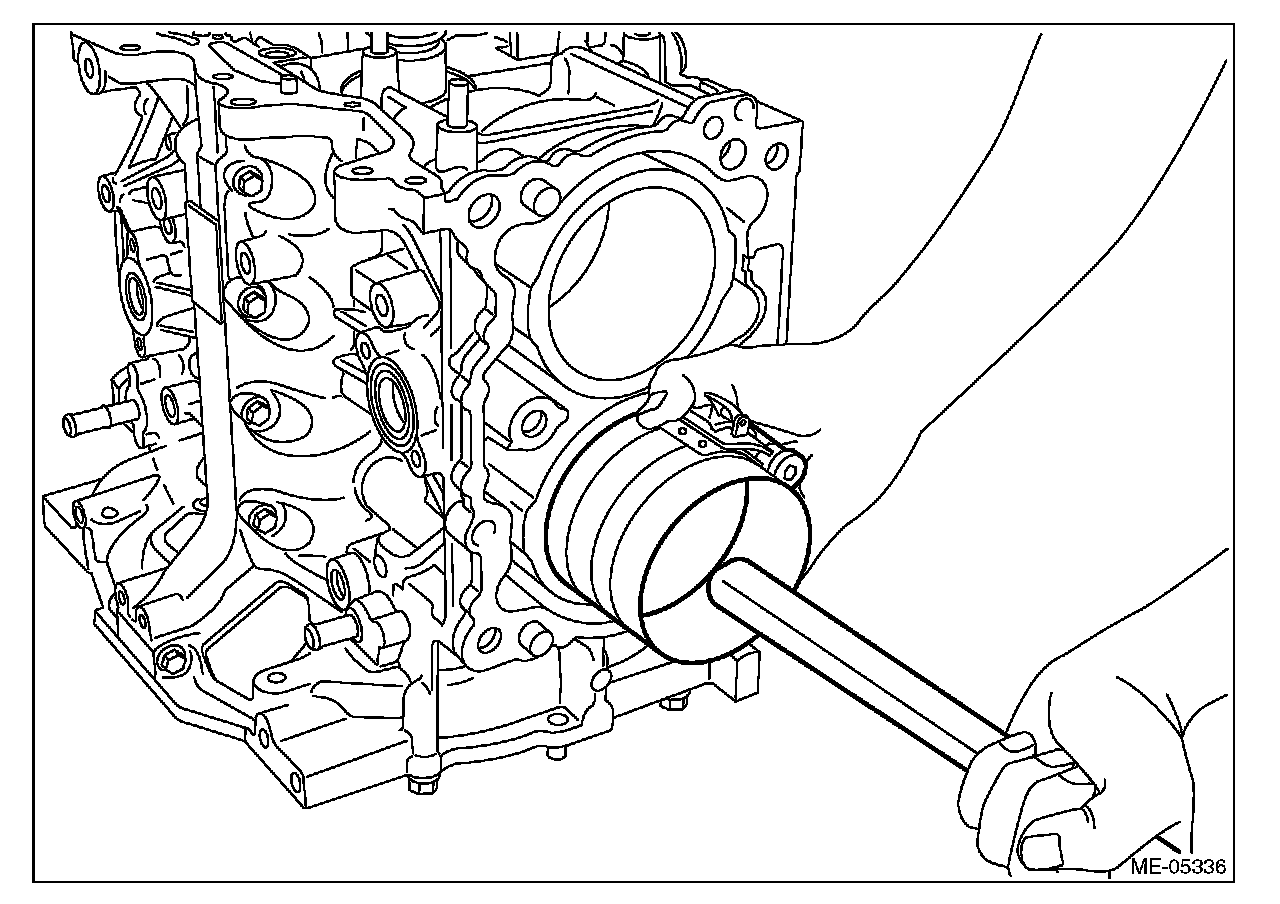 ME-05336