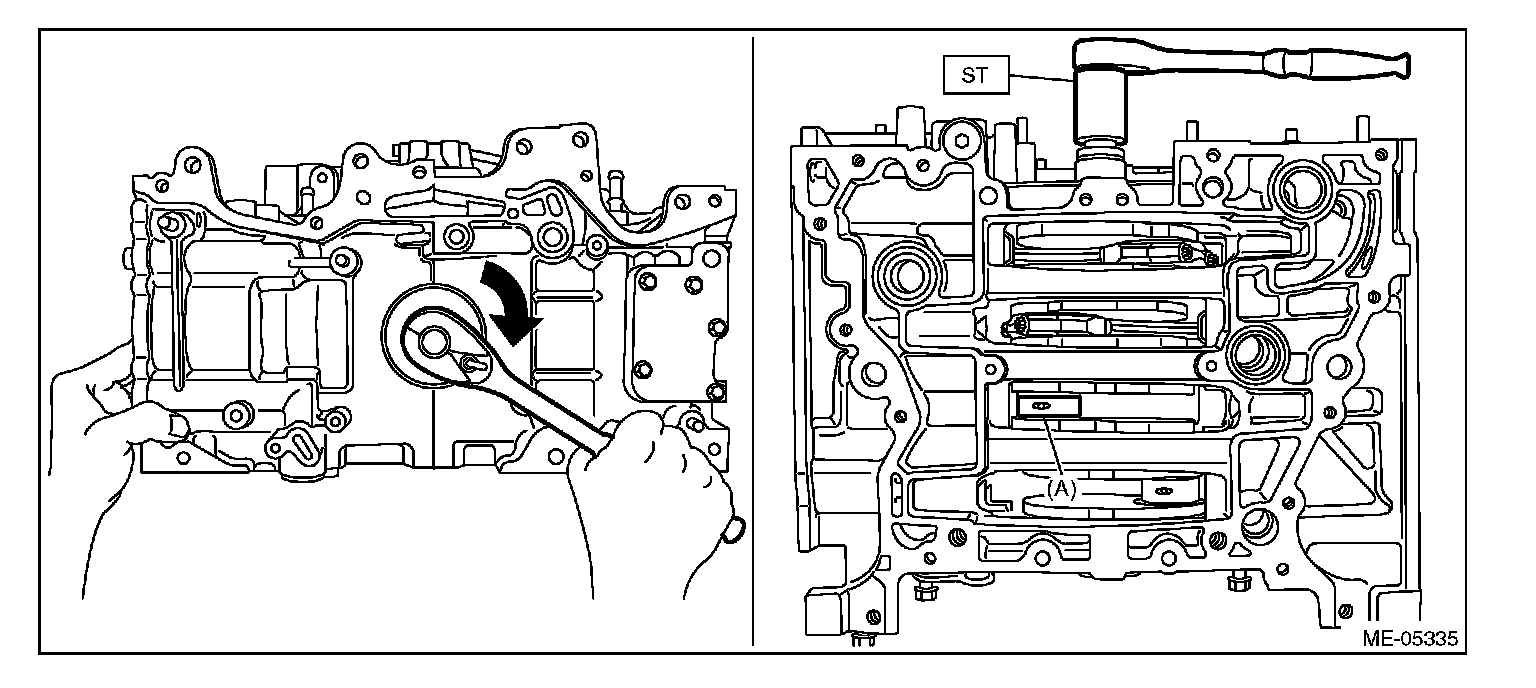 ST

(A)

ME-05335