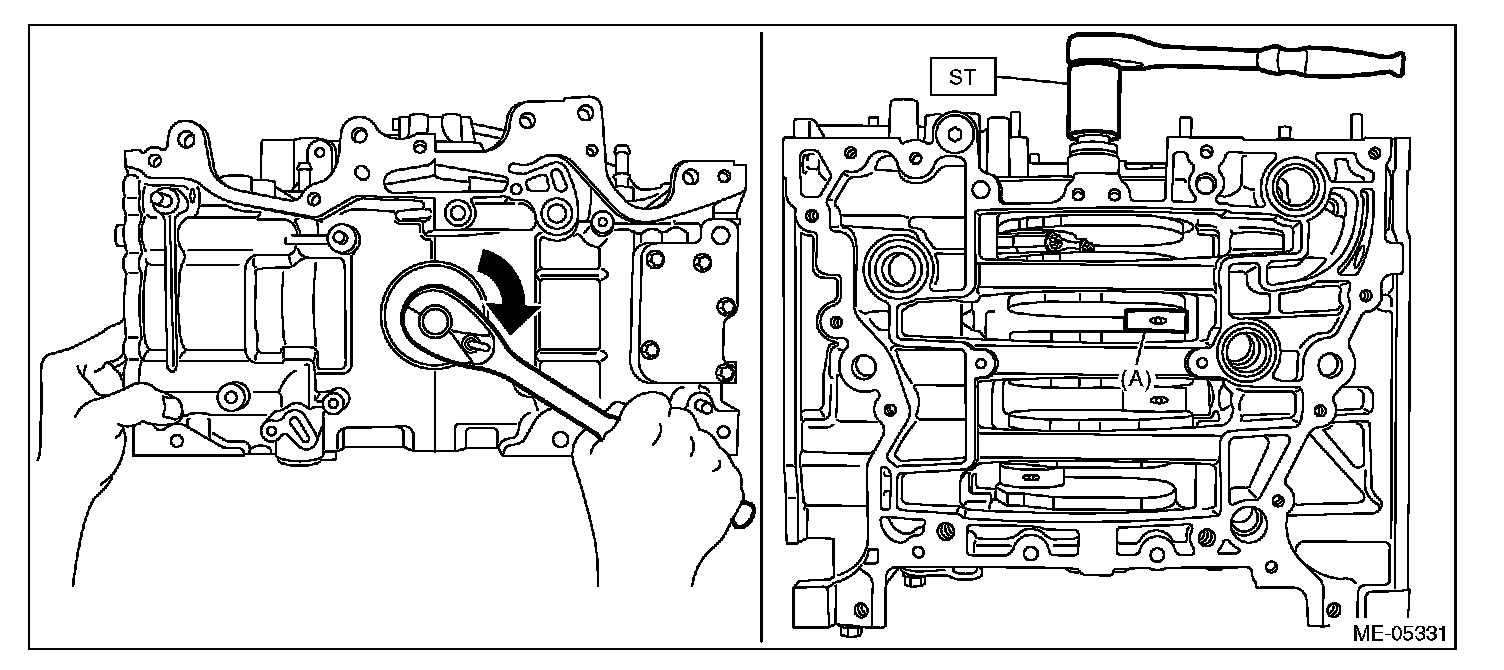 ST
(A)
ME-05331