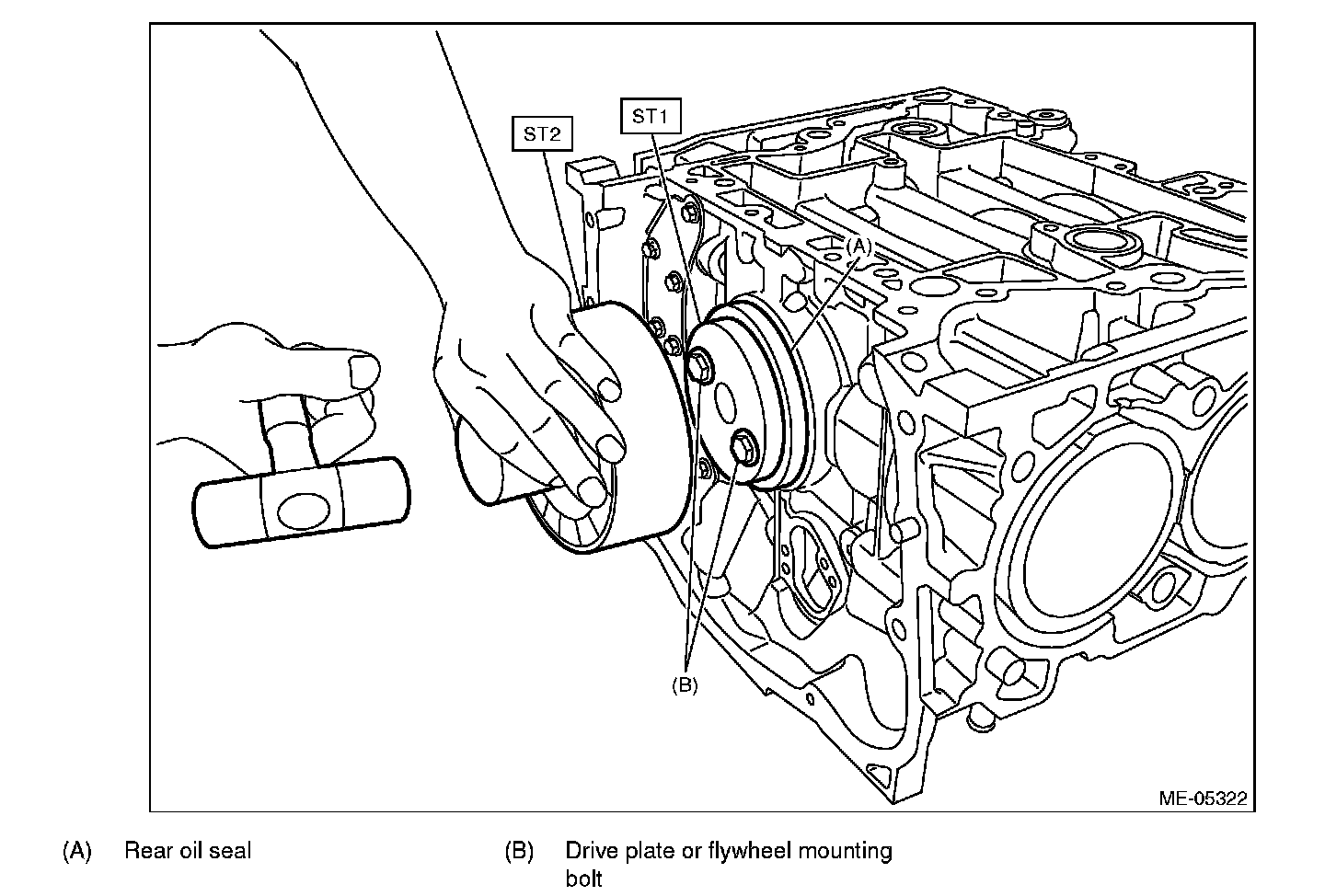 ST2
ST1
(A)
(B)
ME-05322

(A) Rear oil seal

(B) Drive plate or flywheel mounting bolt