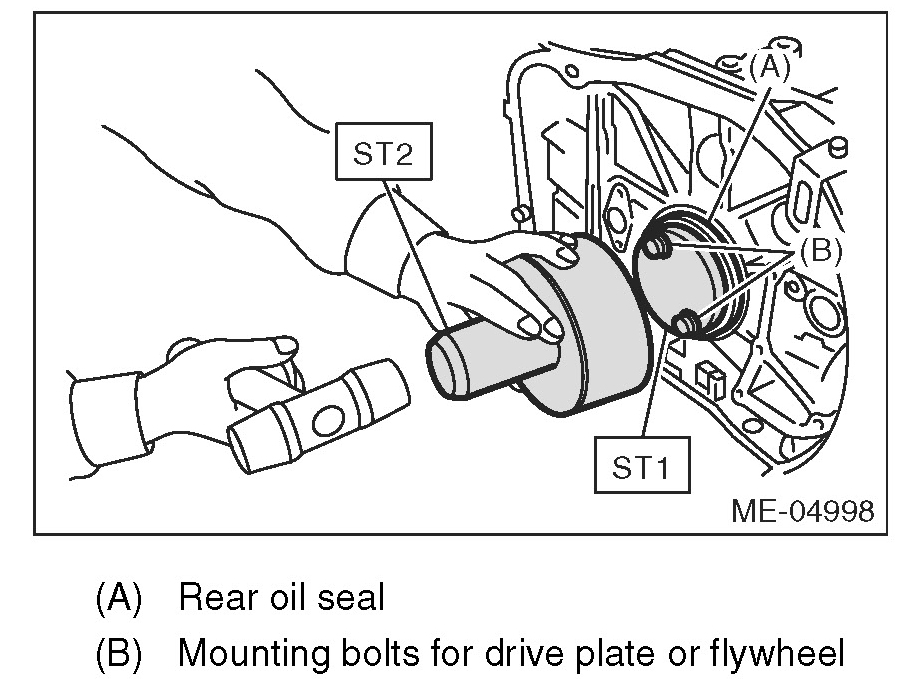 (A)

ST2

(B)

ST1

ME-04998

(A) Rear oil seal

(B) Mounting bolts for drive plate or flywheel