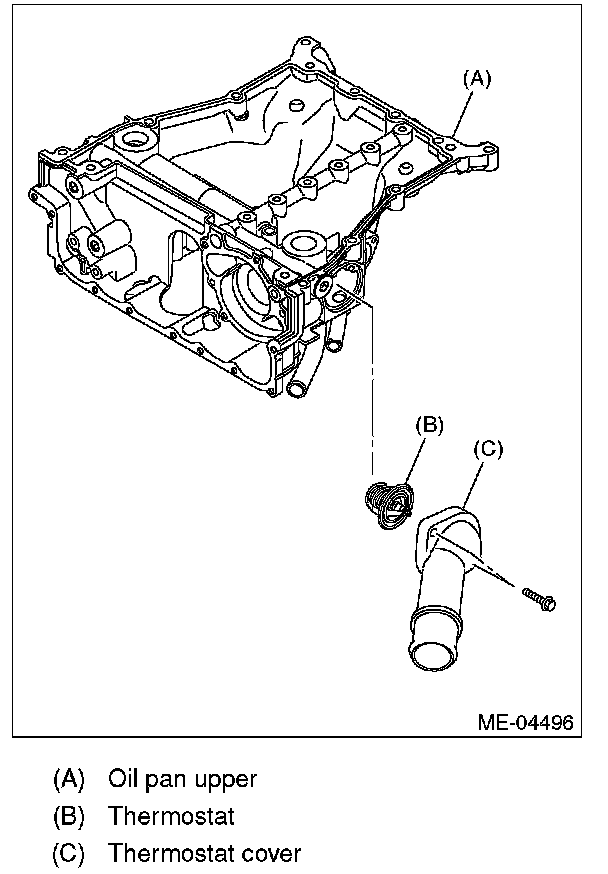 (A)

(B)

(C)

ME-04496

(A) Oil pan upper

(B) Thermostat

(C) Thermostat cover