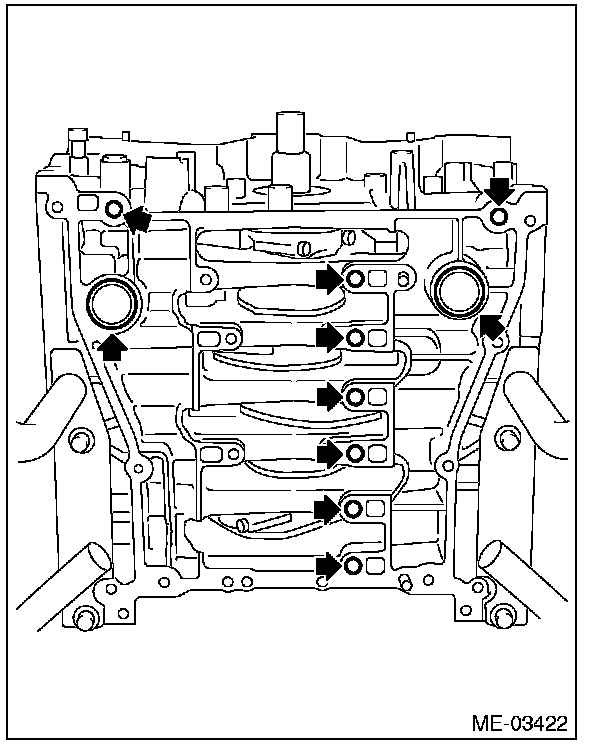 ME-03422