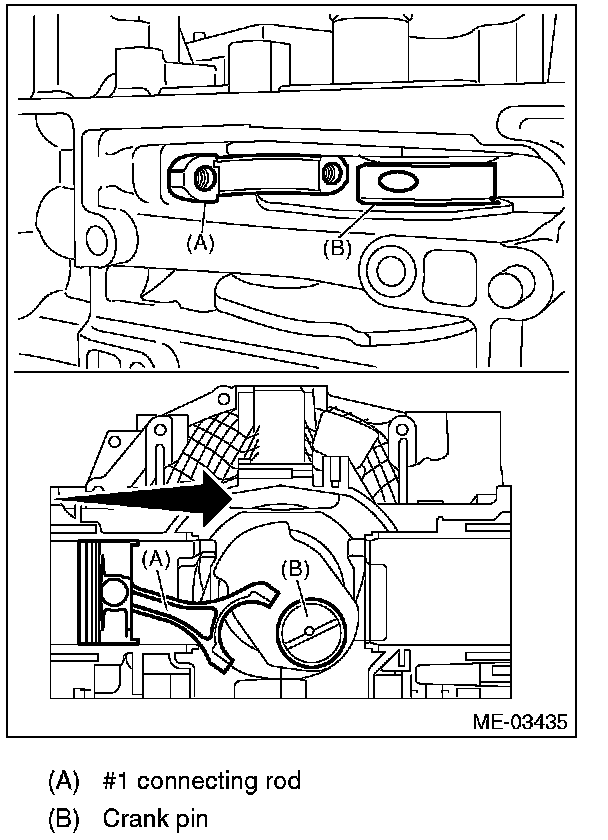 (A)

(B)

(A)

(B)

ME-03435

(A) #1 connecting rod

(B) Crank pin