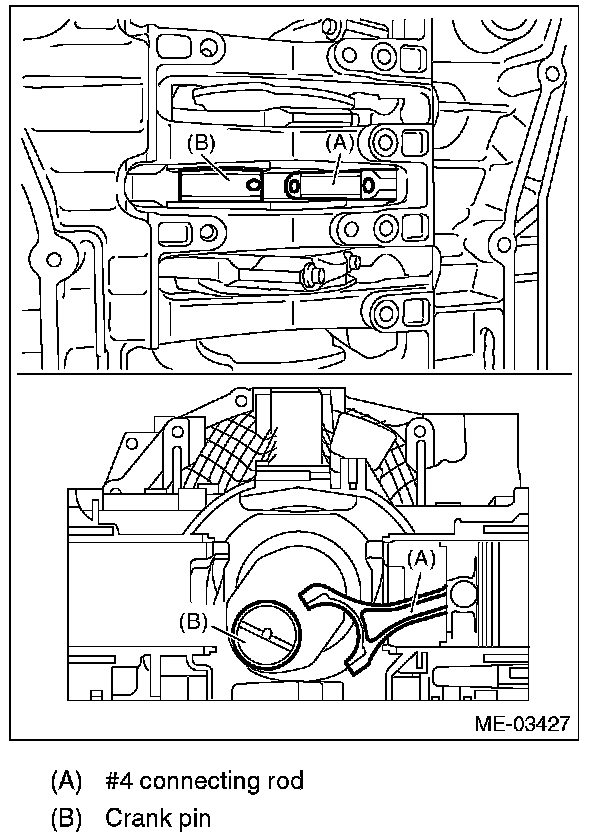 (B)
(A)

(A)
(B)

ME-03427

(A) #4 connecting rod
(B) Crank pin