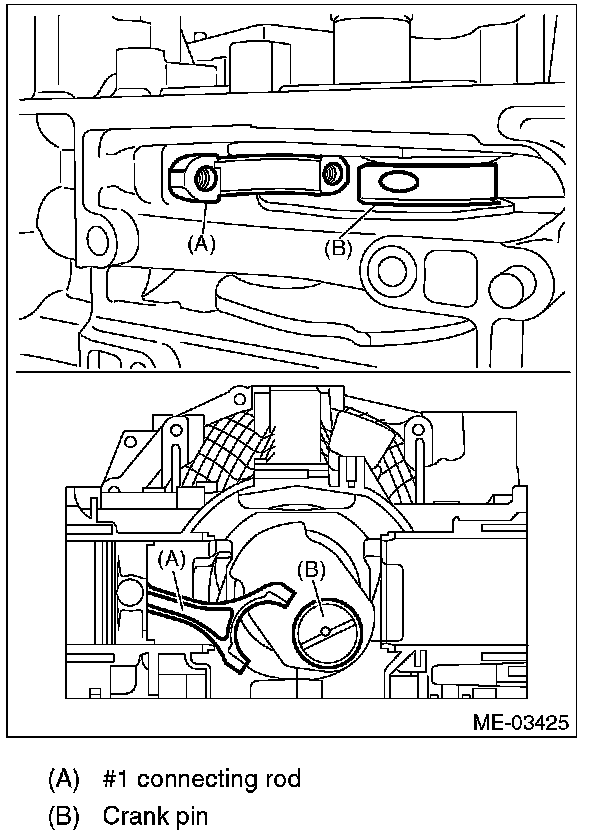 (A)
(B)
(A)
(B)
ME-03425

(A) #1 connecting rod
(B) Crank pin