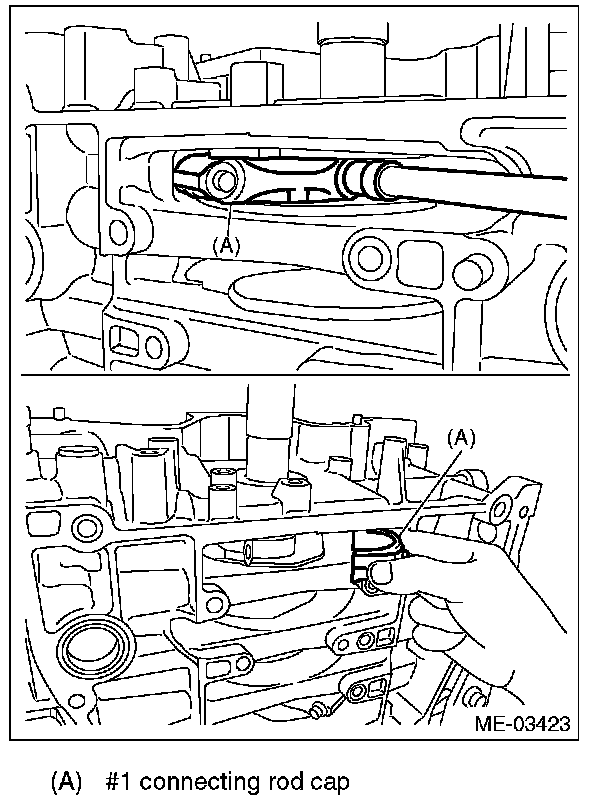 (A)

(A)

ME-03423

(A) #1 connecting rod cap