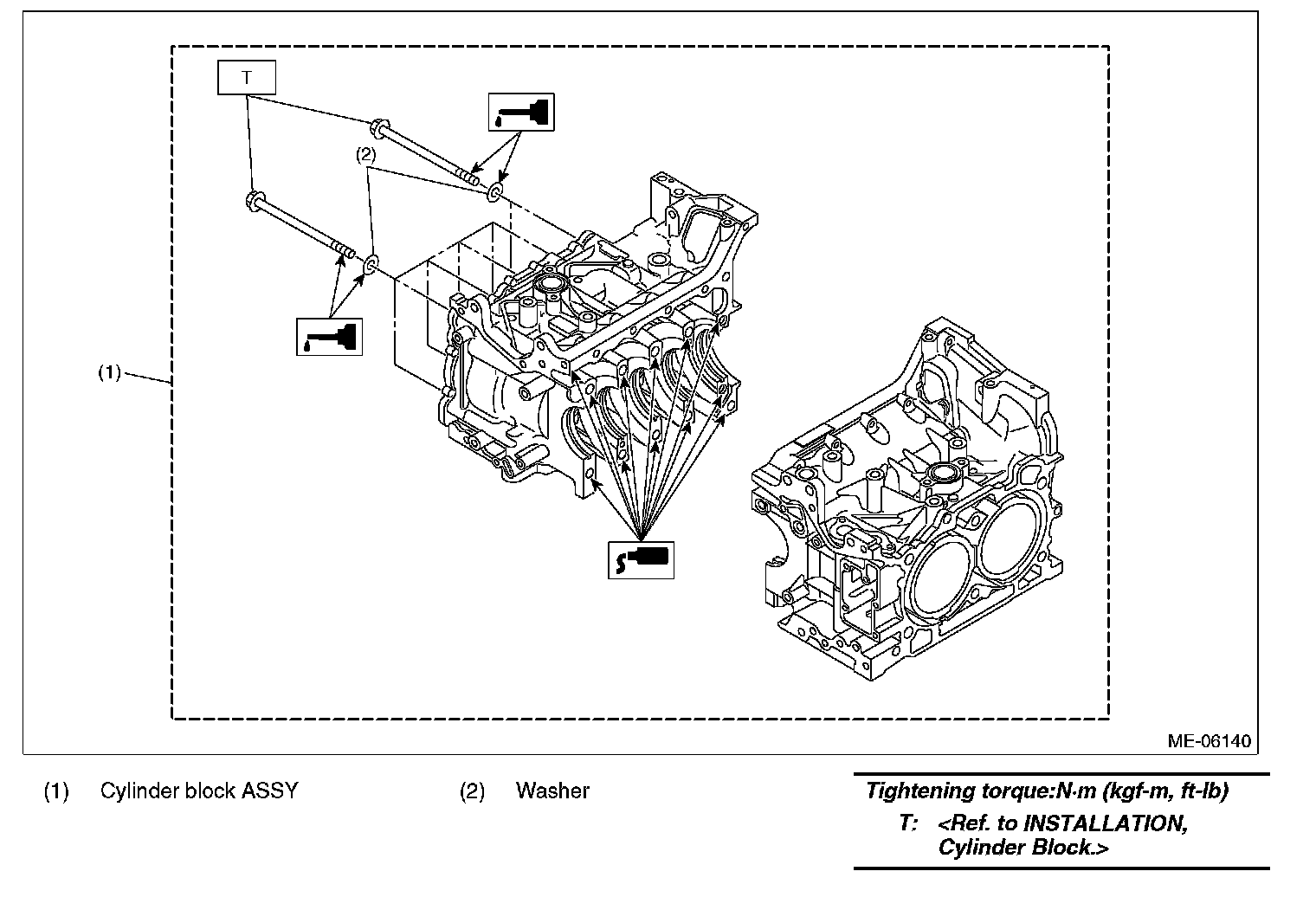 T

(2)

(1)

ME-06140

(1) Cylinder block ASSY

(2) Washer

Tightening torque:N·m (kgf-m, ft-lb)

T: <Ref. to INSTALLATION, Cylinder Block.>