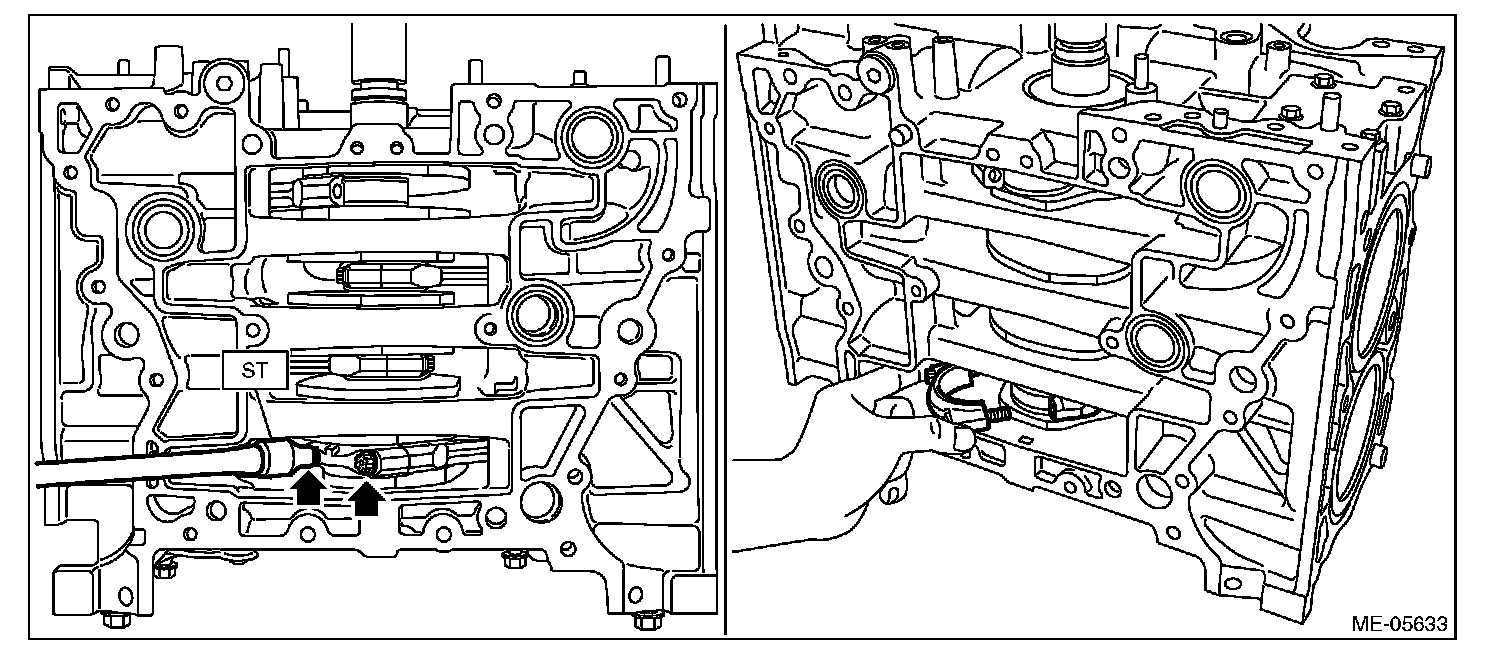 ST

ME-05633