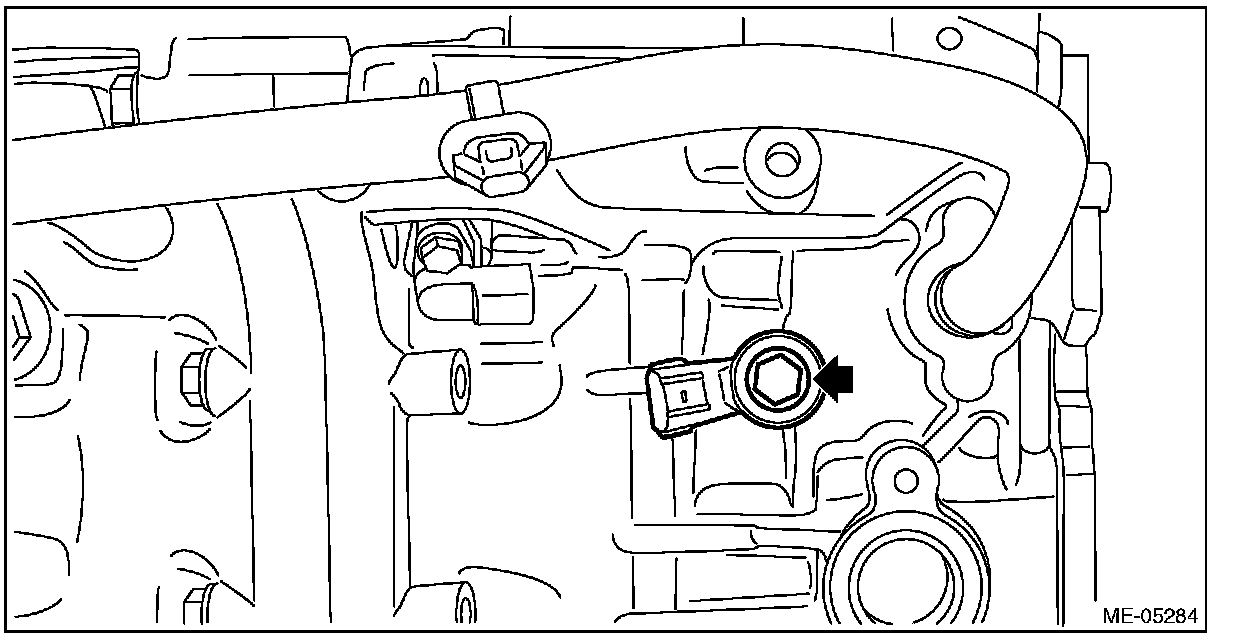 ME-05284