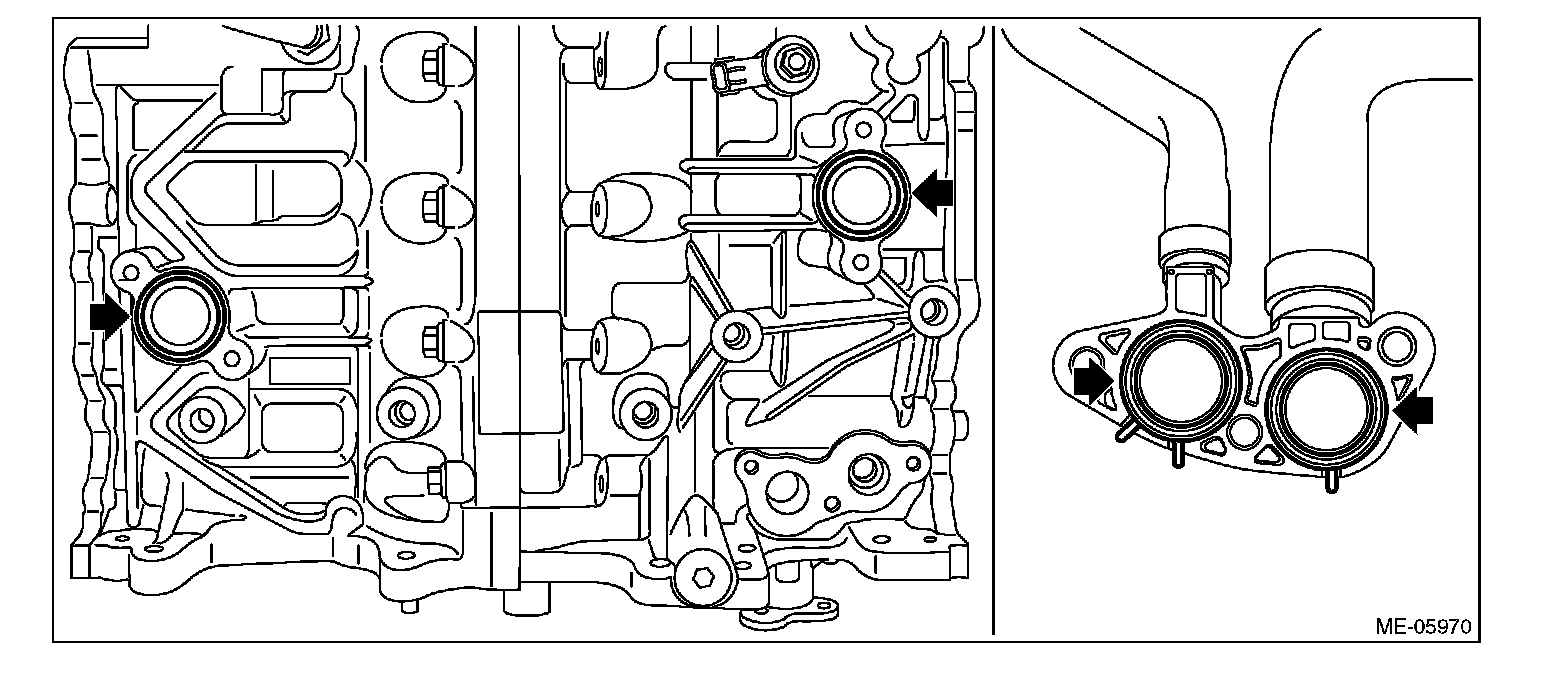 ME-05970