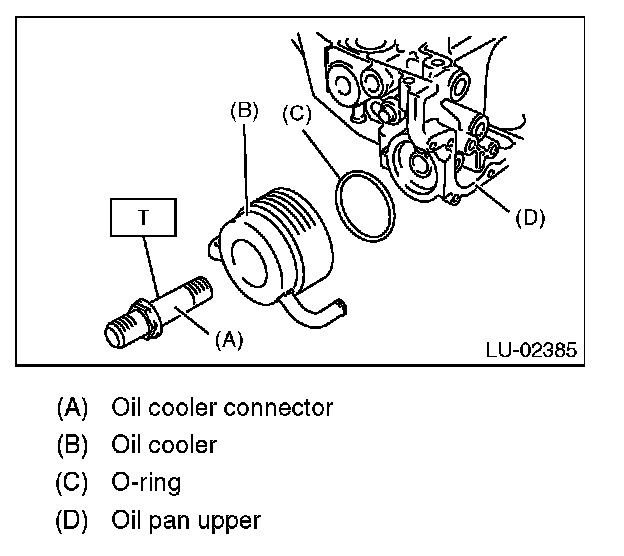 (B)
(C)
T
(D)
(A)
LU-02385

(A) Oil cooler connector
(B) Oil cooler
(C) O-ring
(D) Oil pan upper