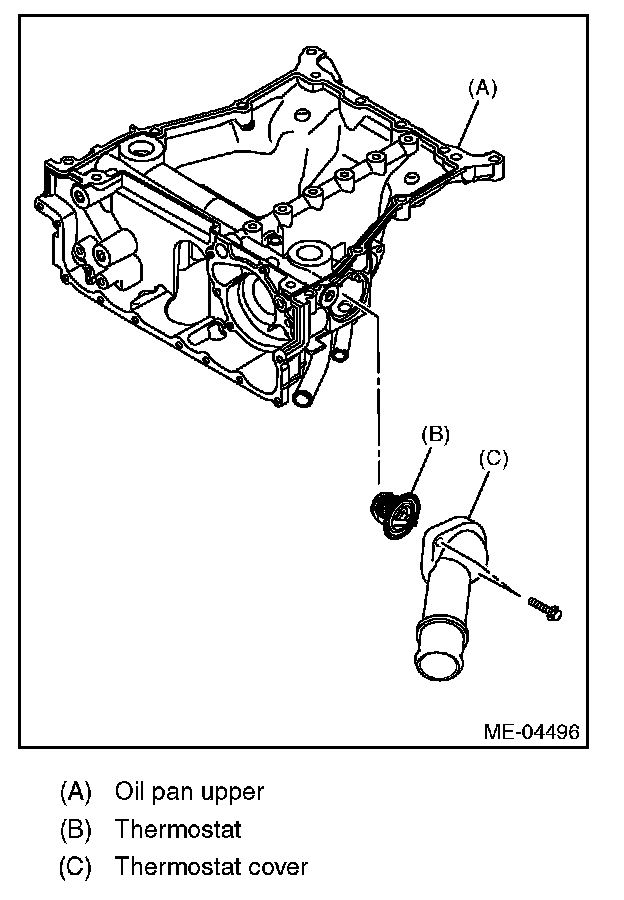 (A)

(B)

(C)

ME-04496

(A) Oil pan upper
(B) Thermostat
(C) Thermostat cover