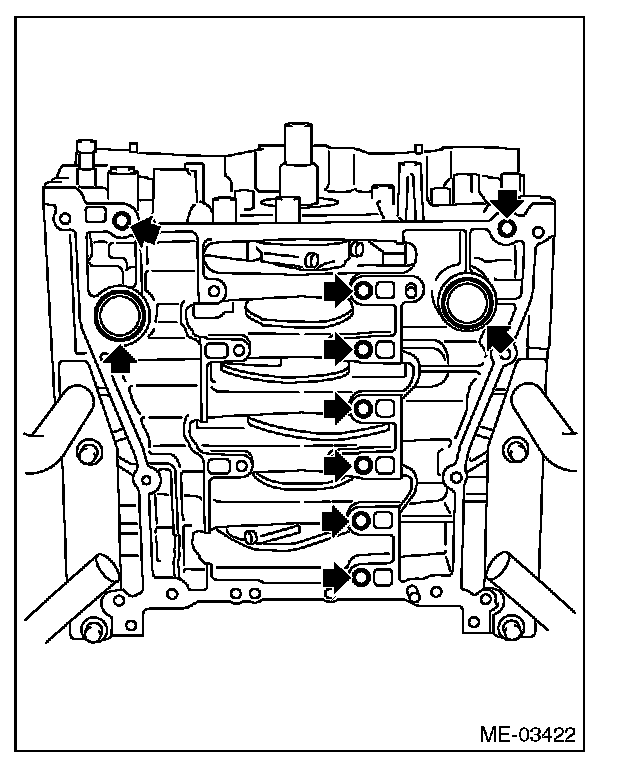 ME-03422