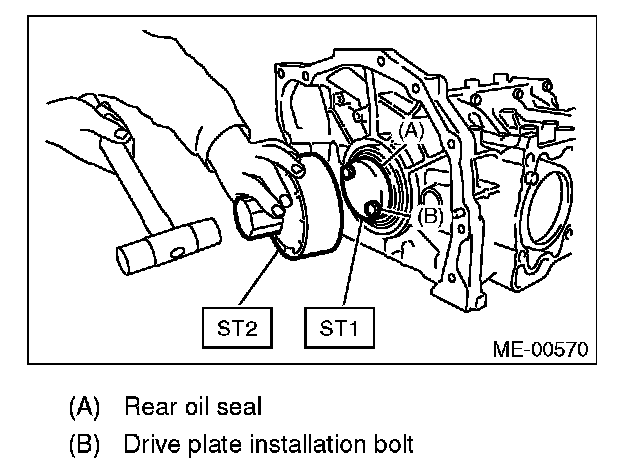 (A)

(B)

ST2

ST1

ME-00570

(A) Rear oil seal

(B) Drive plate installation bolt