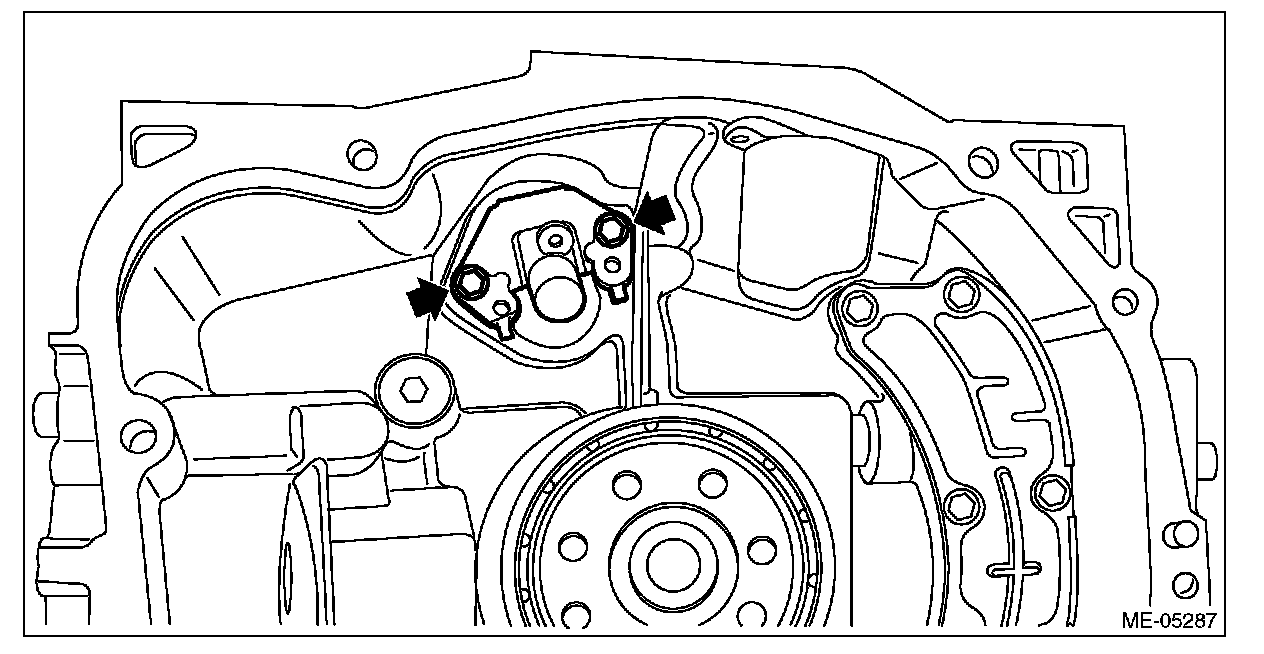 ME-05287