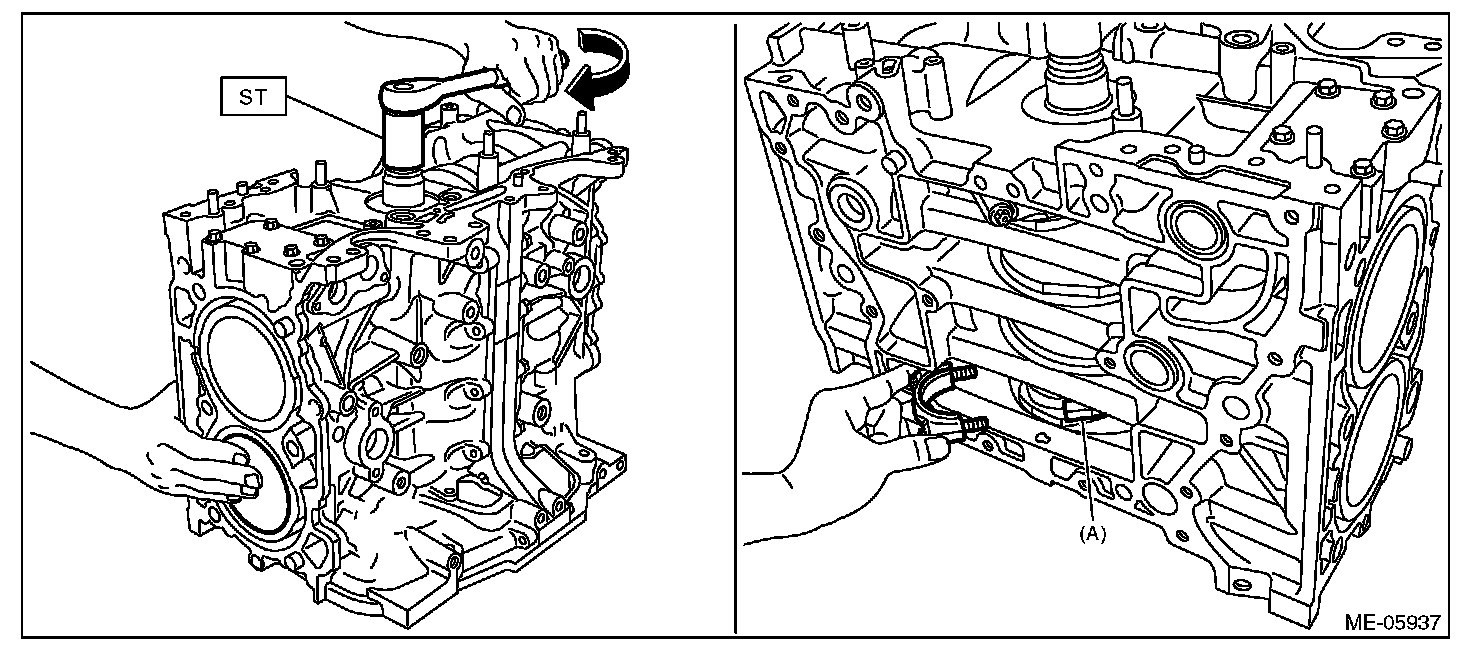 ST

(A)

ME-05937