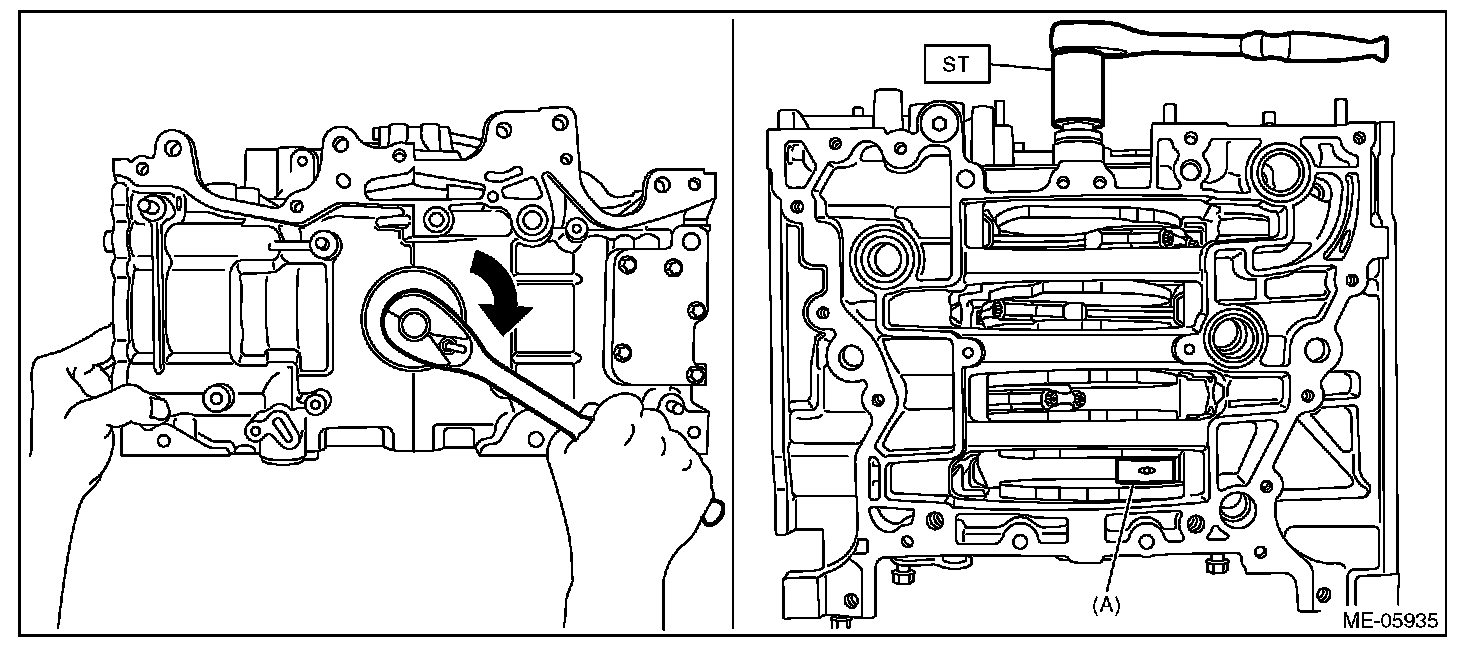 ST
(A)
ME-05935