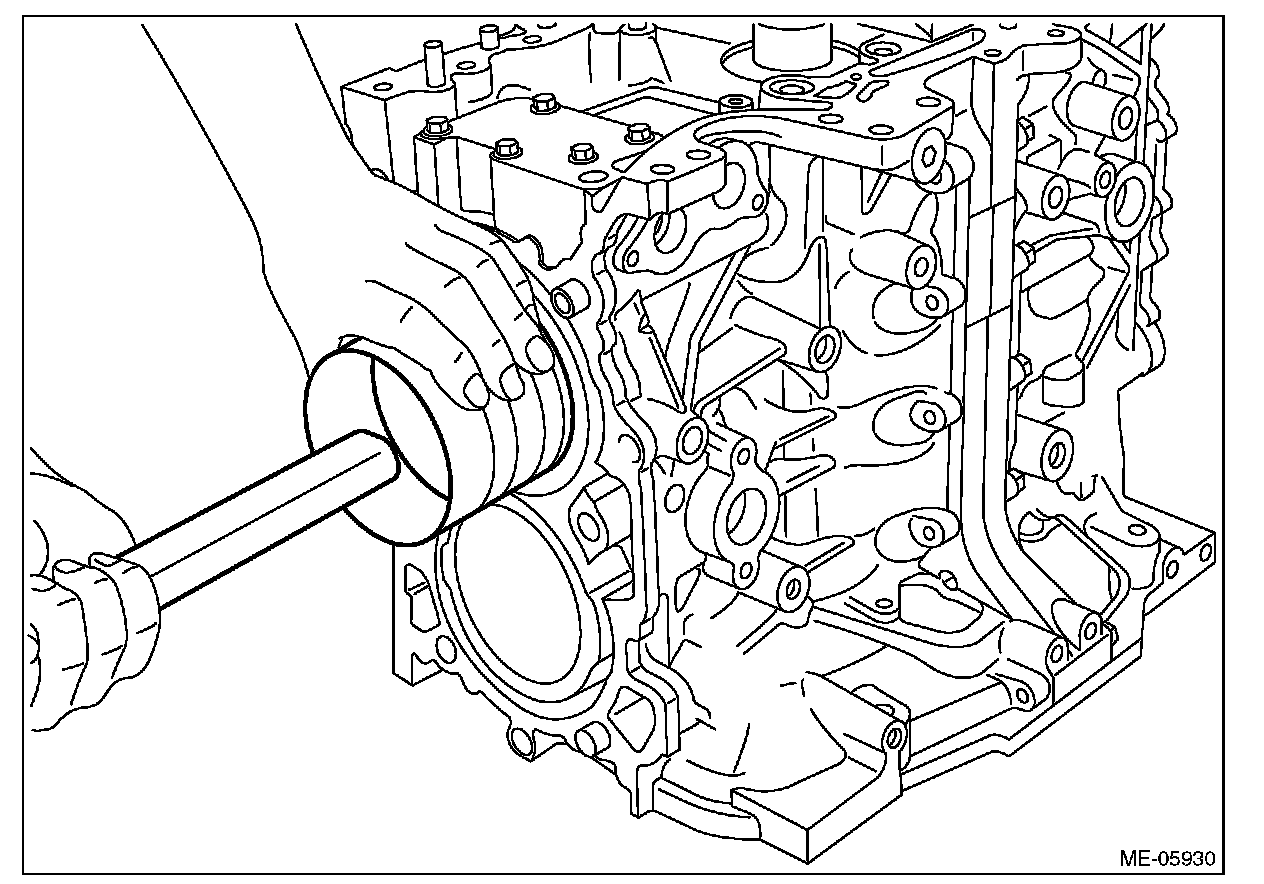 ME-05930