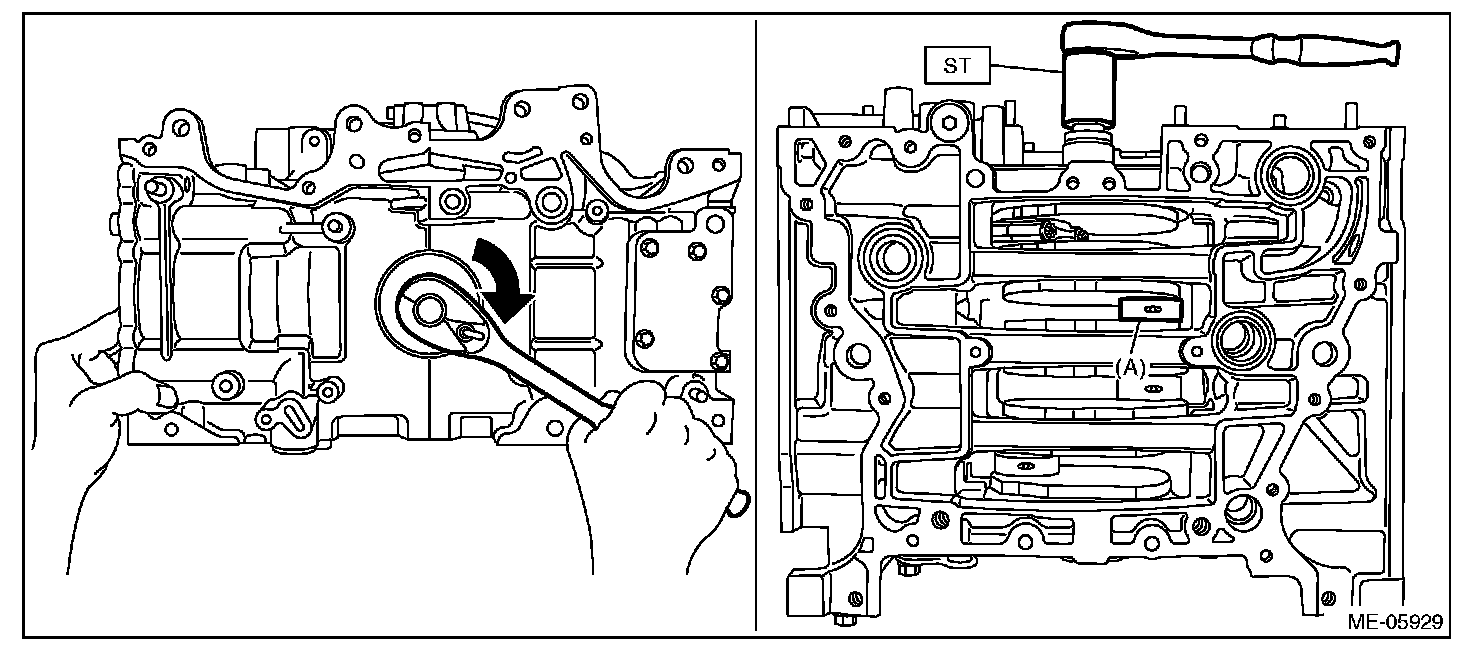 ST
(A)
ME-05929