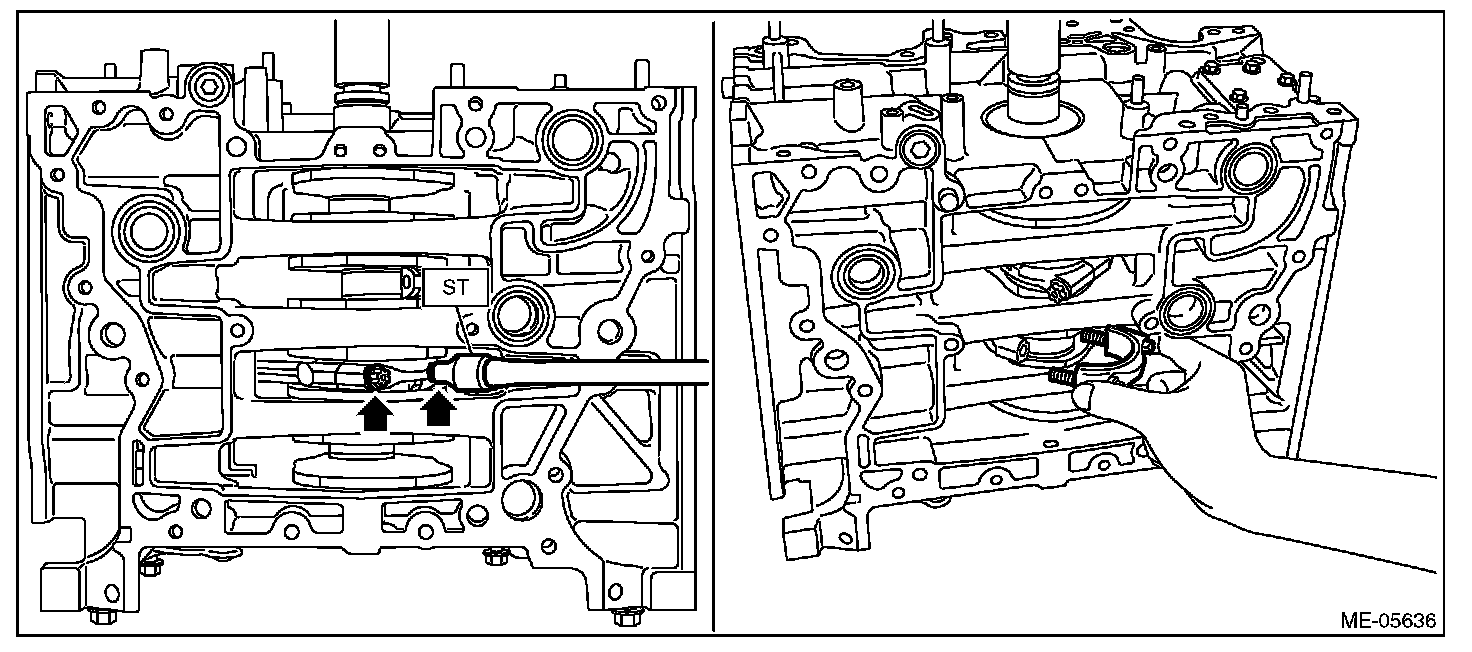 ST

ME-05636