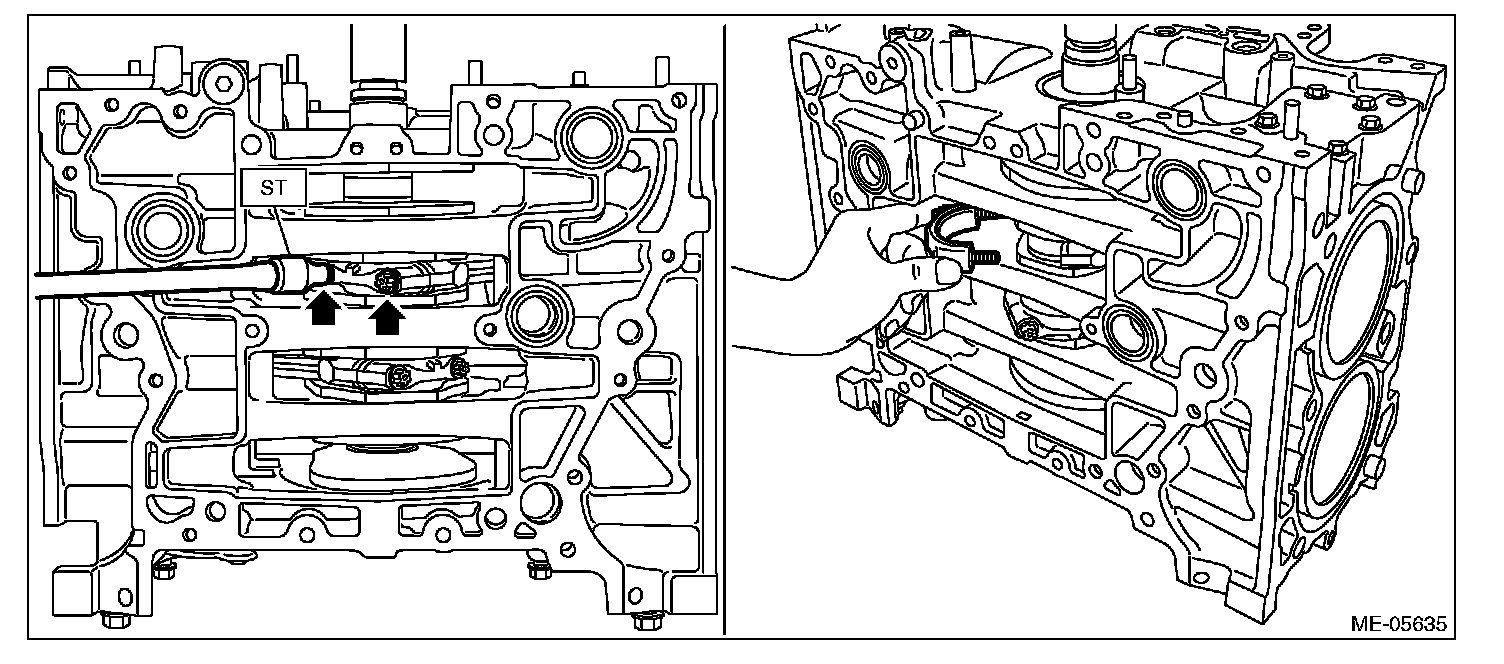 ST

ME-05635