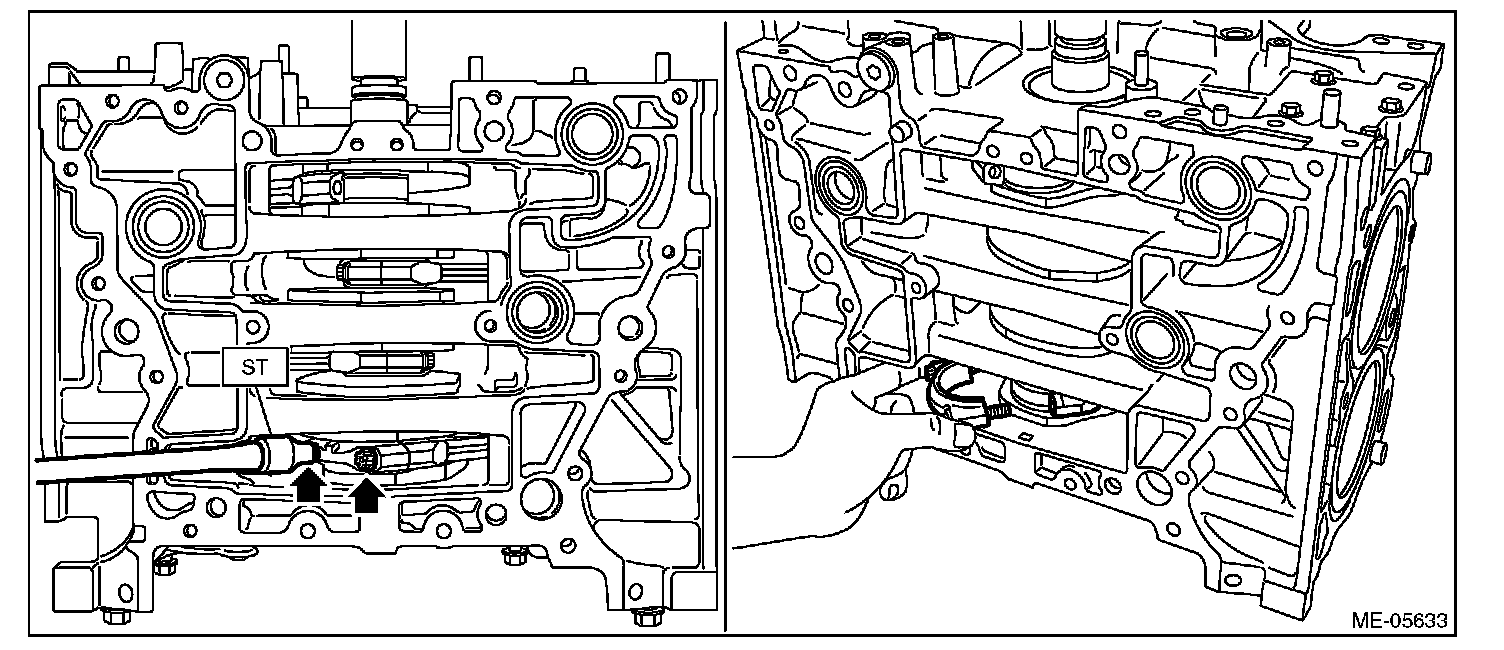 ST

ME-05633