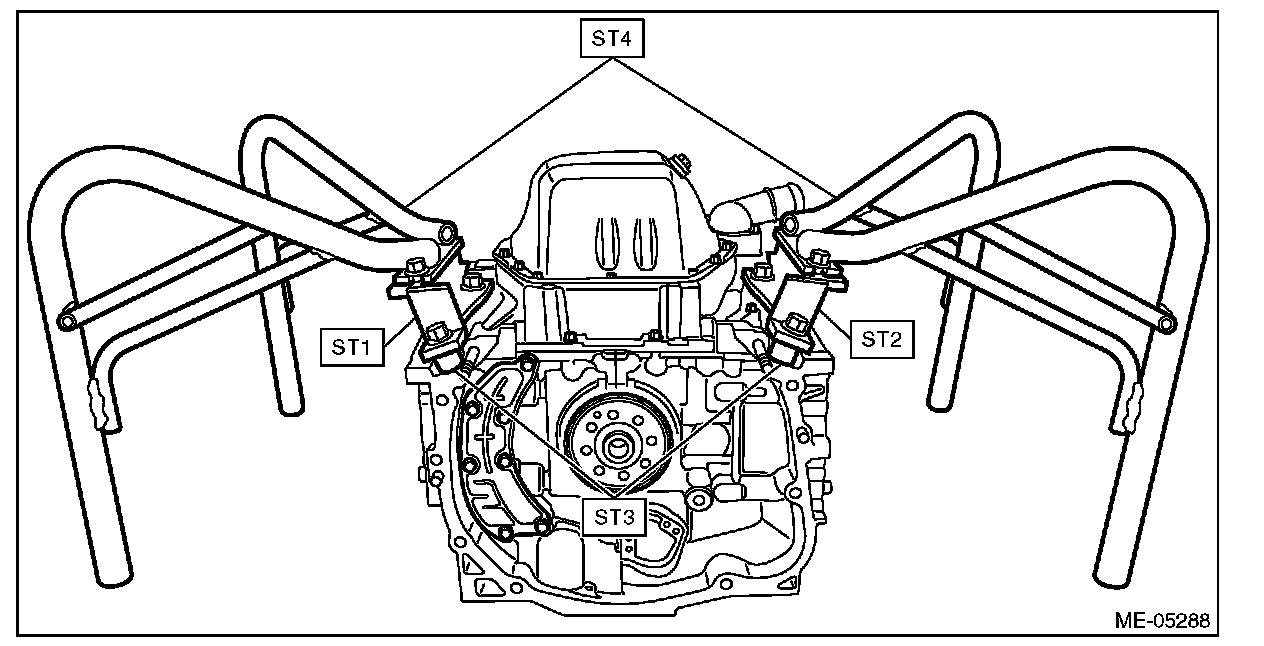 ST4

ST1

ST2

ST3

ME-05288