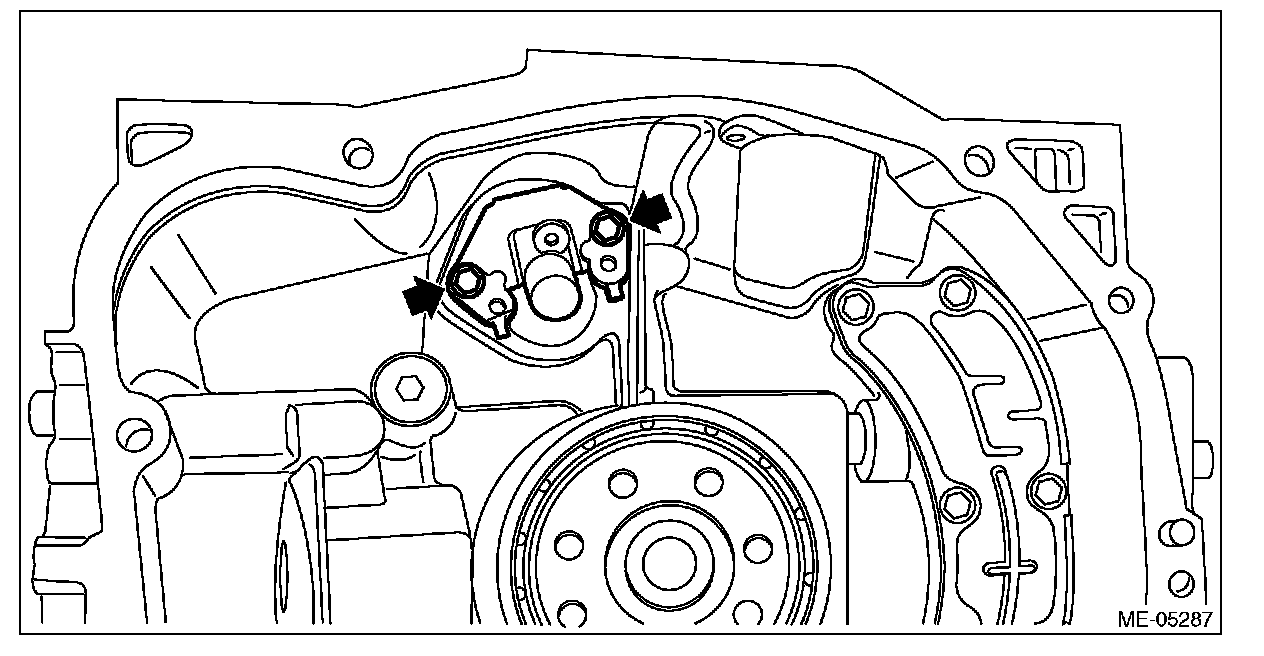 ME-05287