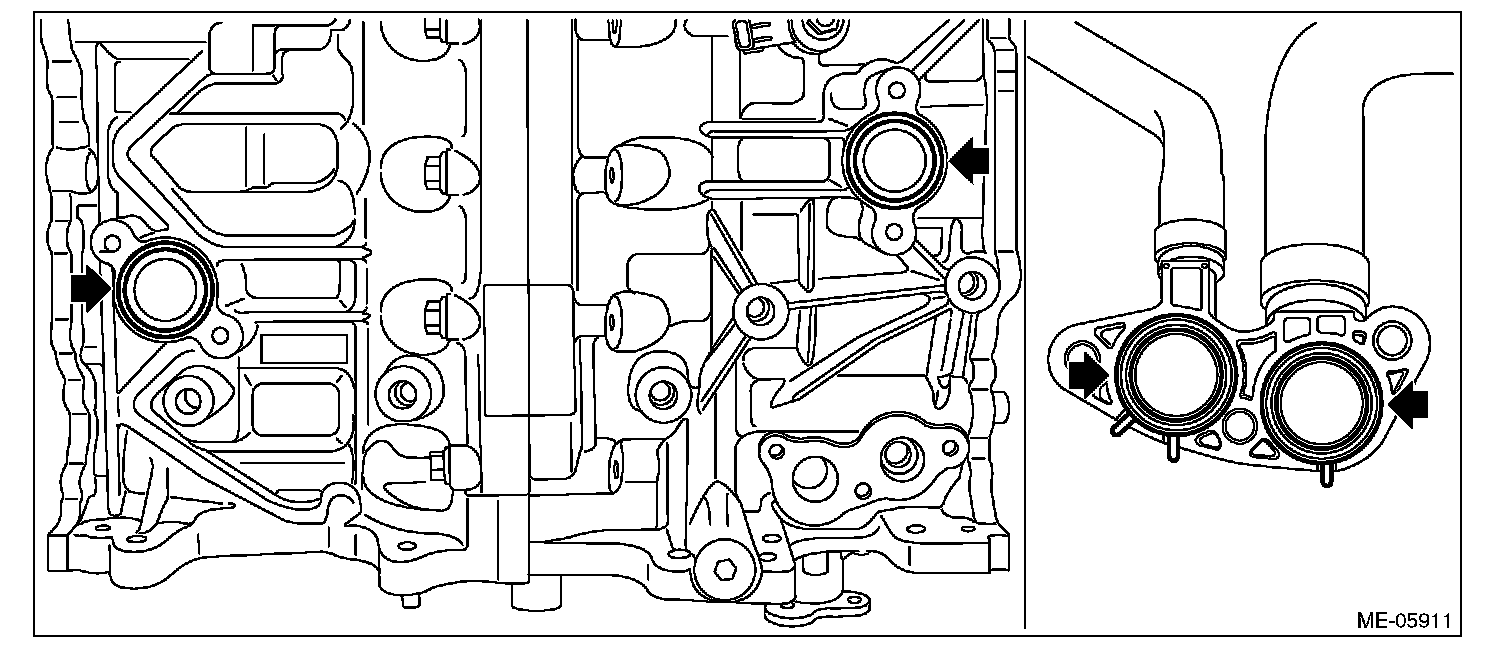 ME-05911