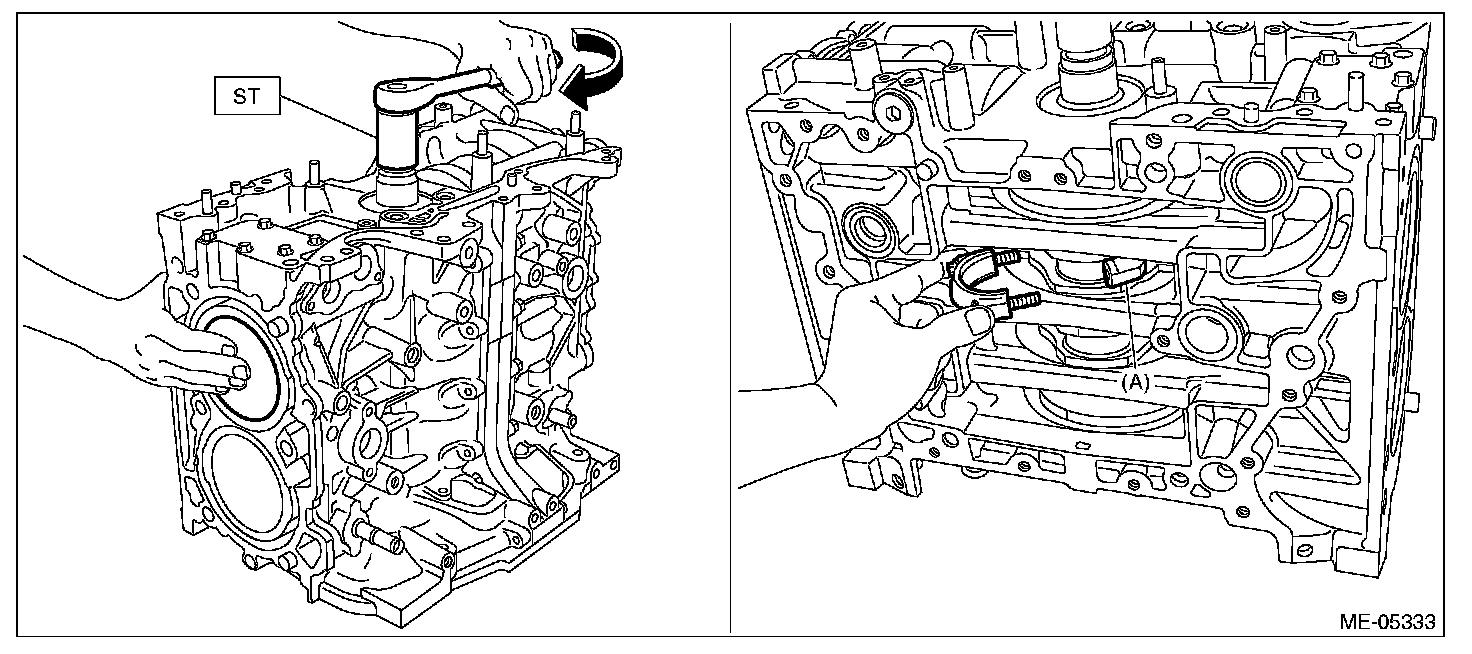 ST

(A)

ME-05333