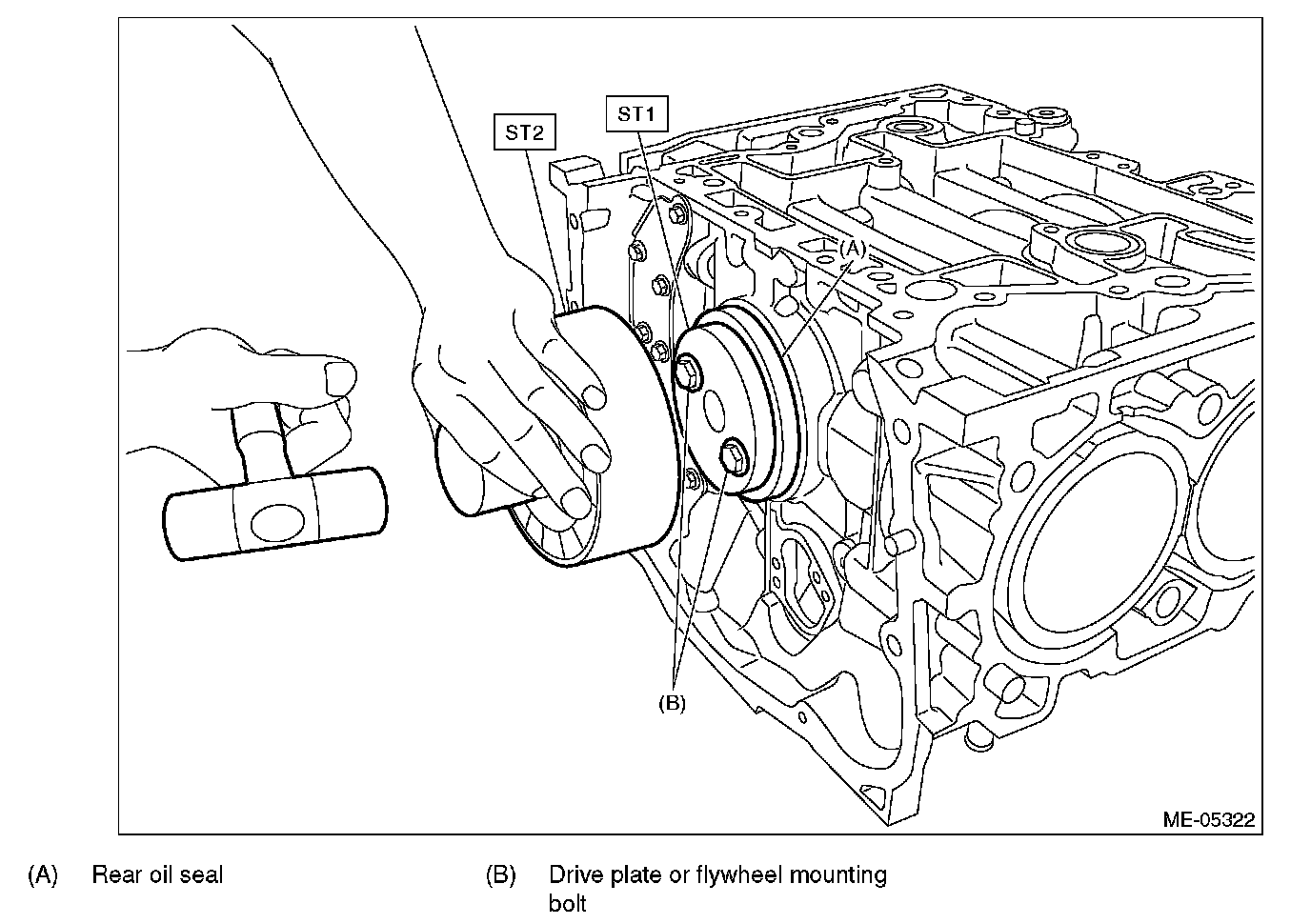 ST2
ST1
(A)
(B)
ME-05322

(A) Rear oil seal

(B) Drive plate or flywheel mounting bolt