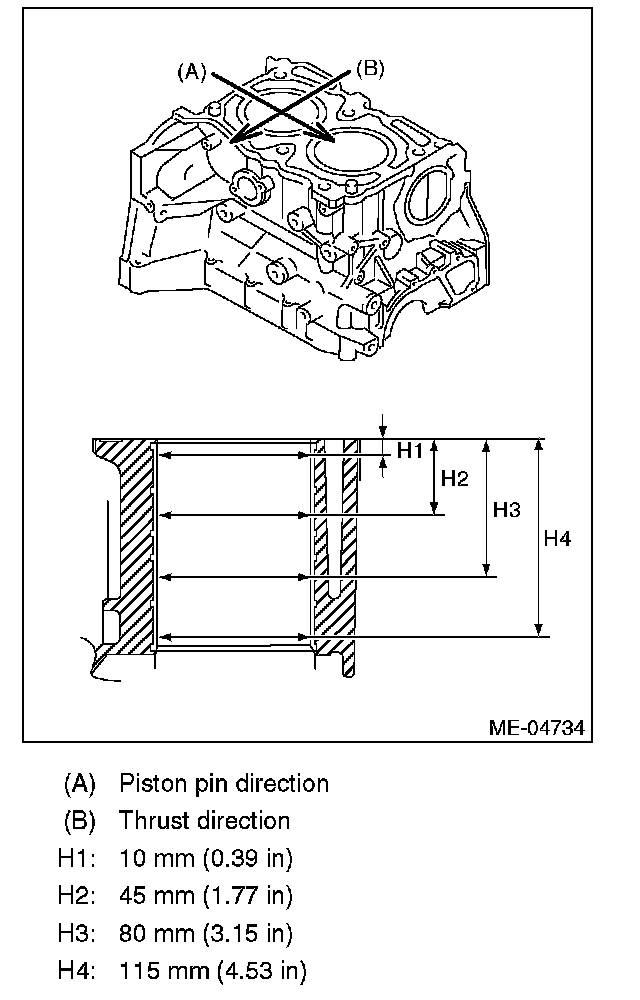 (A)
(B)
H1
H2
H3
H4
ME-04734

(A) Piston pin direction
(B) Thrust direction
H1: 10 mm (0.39 in)
H2: 45 mm (1.77 in)
H3: 80 mm (3.15 in)
H4: 115 mm (4.53 in)