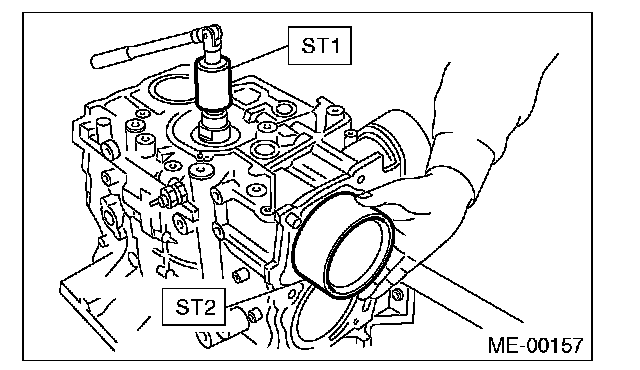 ST1

ST2

ME-00157