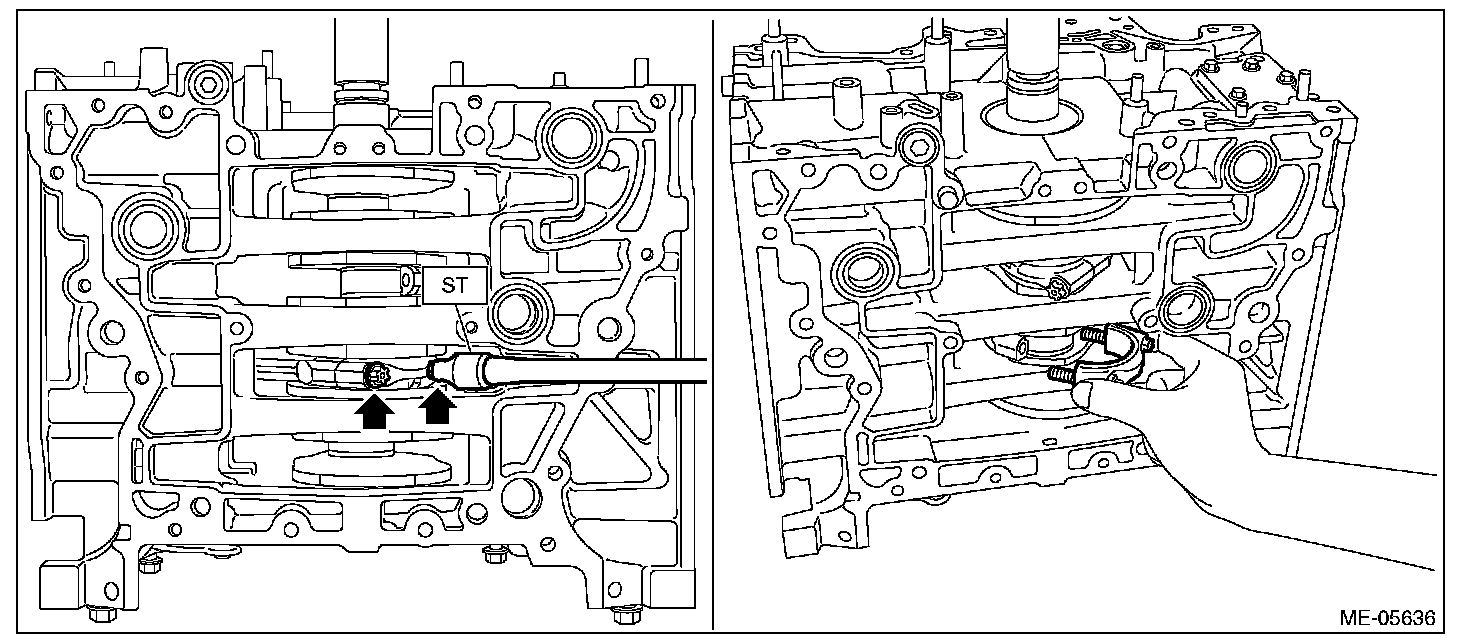 ST

ME-05636