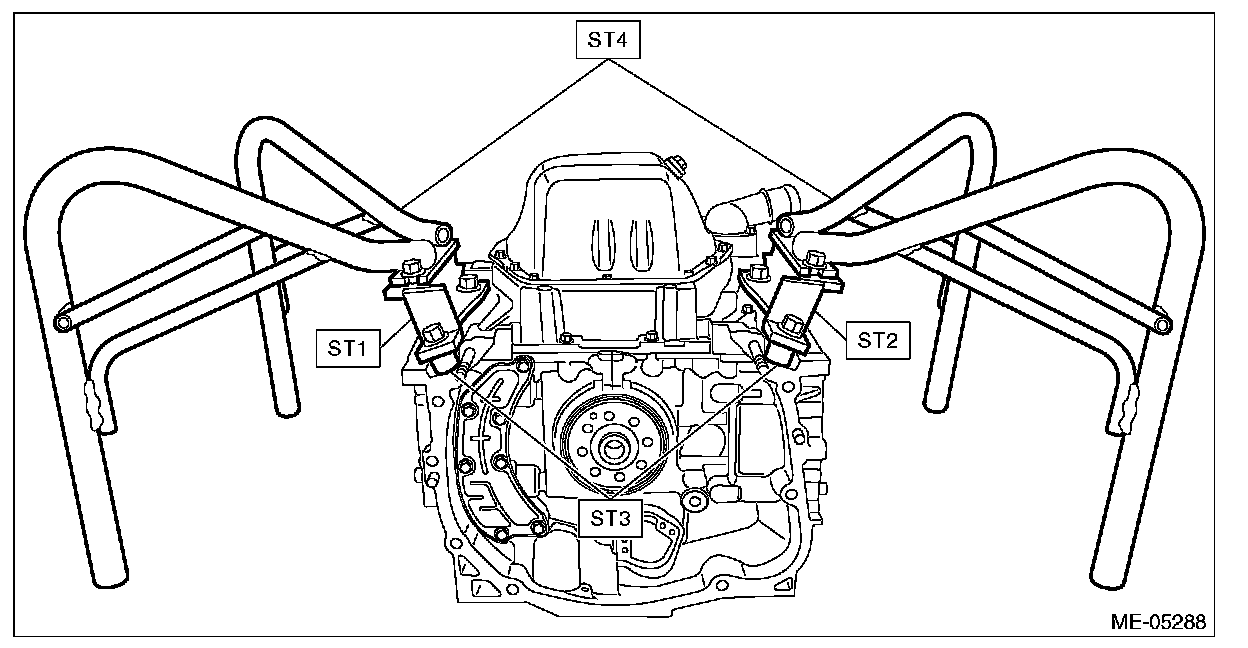 ST4

ST1

ST2

ST3

ME-05288