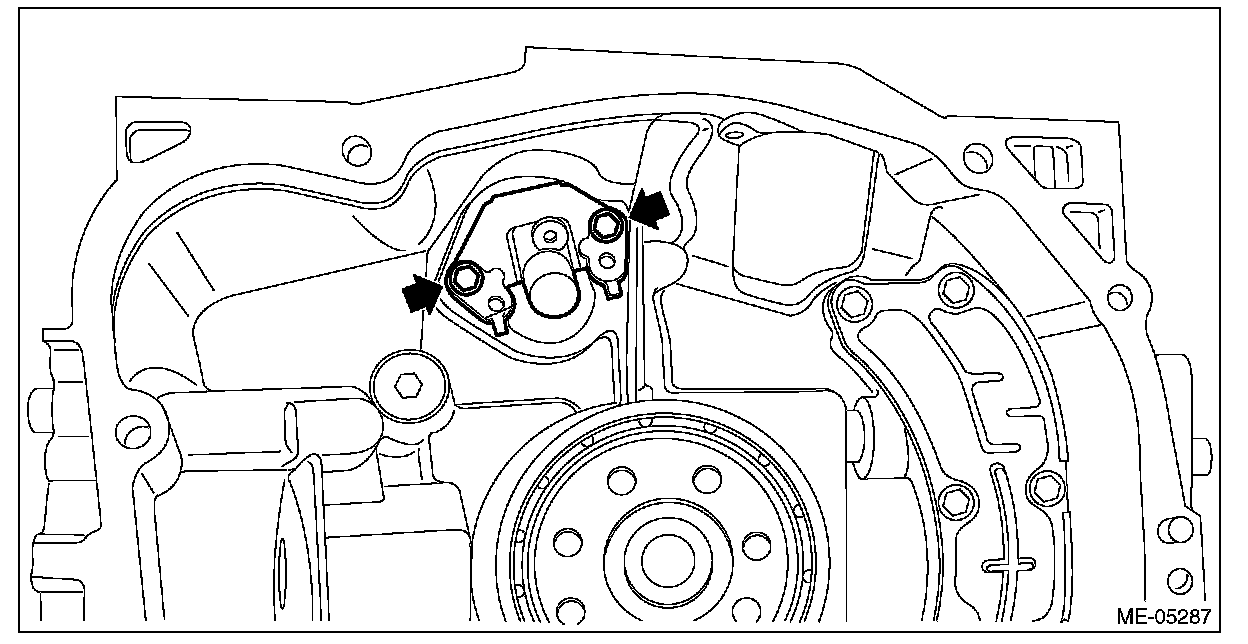 ME-05287