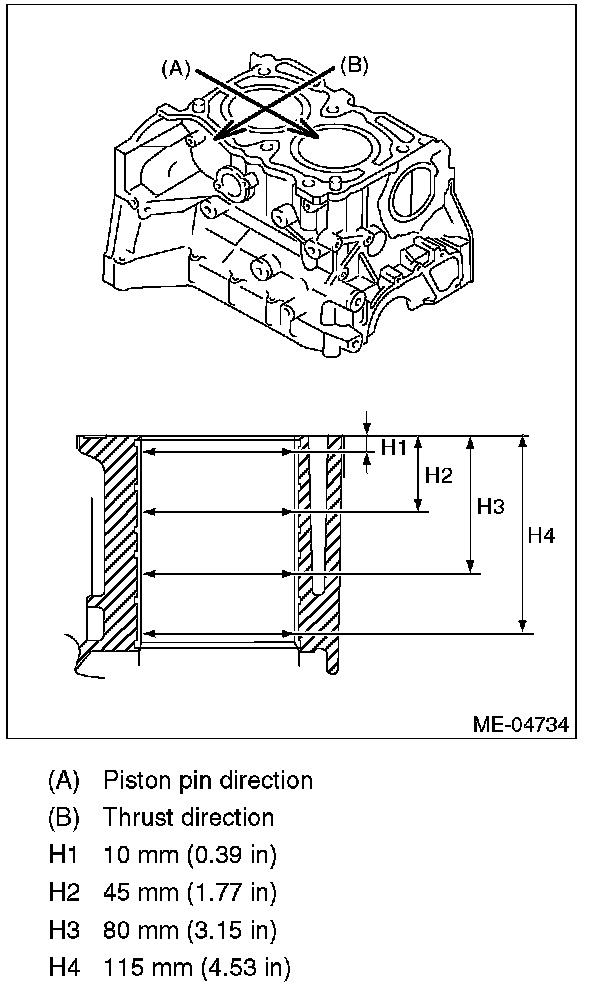 (A)

(B)

H1

H2

H3

H4

ME-04734

(A) Piston pin direction

(B) Thrust direction

H1 10 mm (0.39 in)

H2 45 mm (1.77 in)

H3 80 mm (3.15 in)

H4 115 mm (4.53 in)