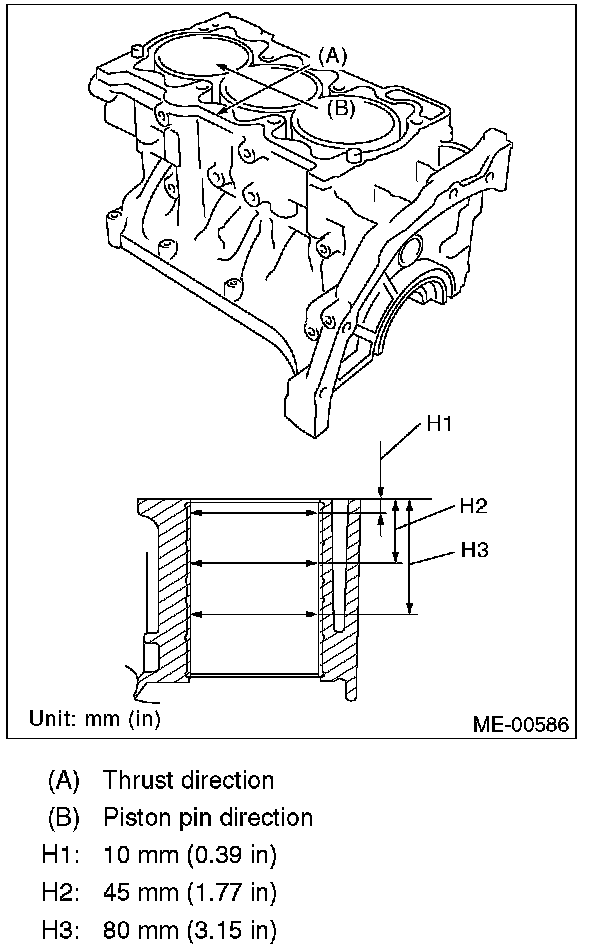 (A)
(B)
H1
H2
H3
Unit: mm (in)
ME-00586

(A) Thrust direction
(B) Piston pin direction
H1: 10 mm (0.39 in)
H2: 45 mm (1.77 in)
H3: 80 mm (3.15 in)