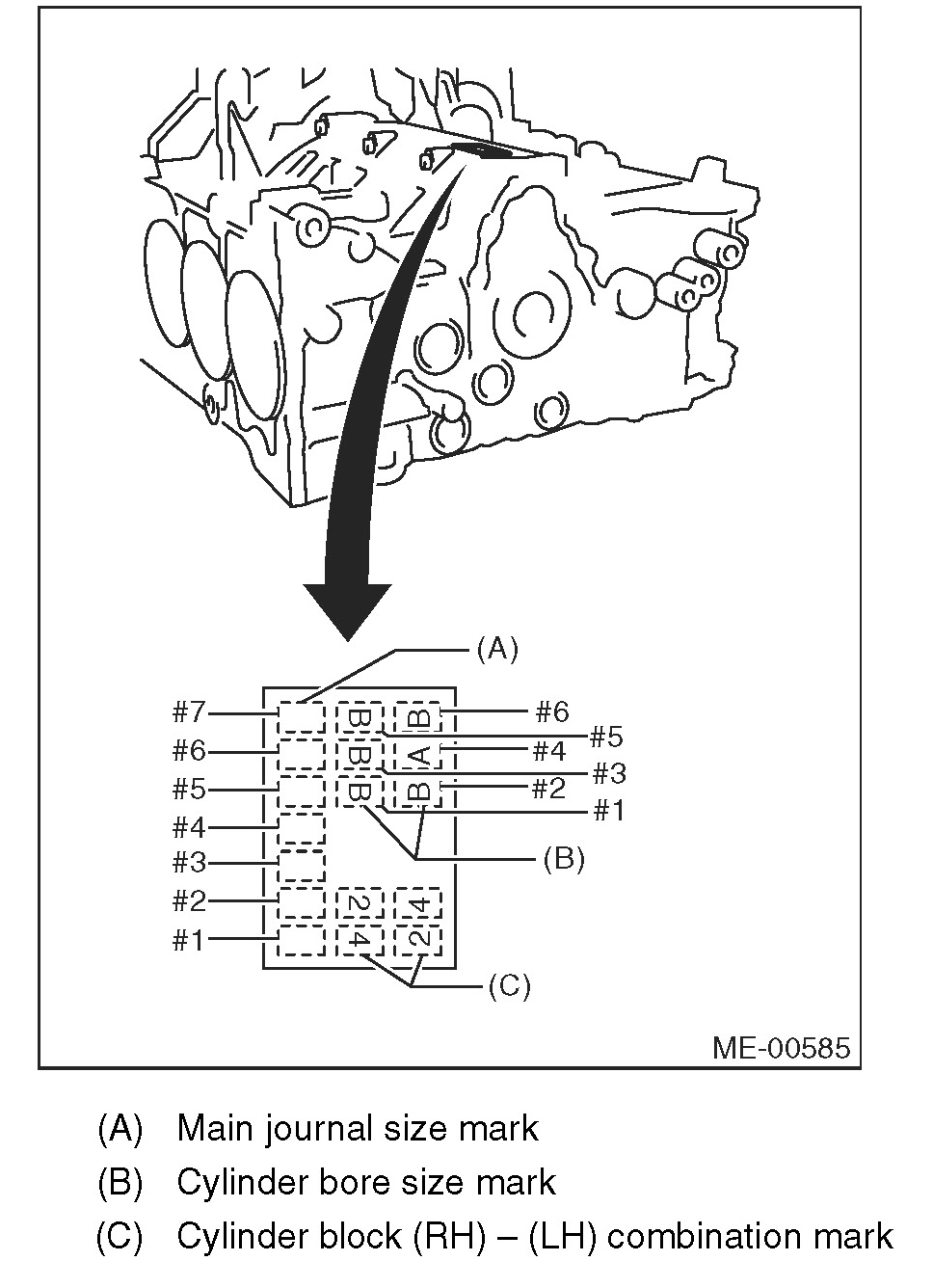 (A)

#7
#6
#5
#4
#3
#2
#1

B B
B A
B B

#6
#5
#4
#3
#2
#1

(B)

2 4
4 2

(C)

ME-00585

(A) Main journal size mark
(B) Cylinder bore size mark
(C) Cylinder block (RH) – (LH) combination mark