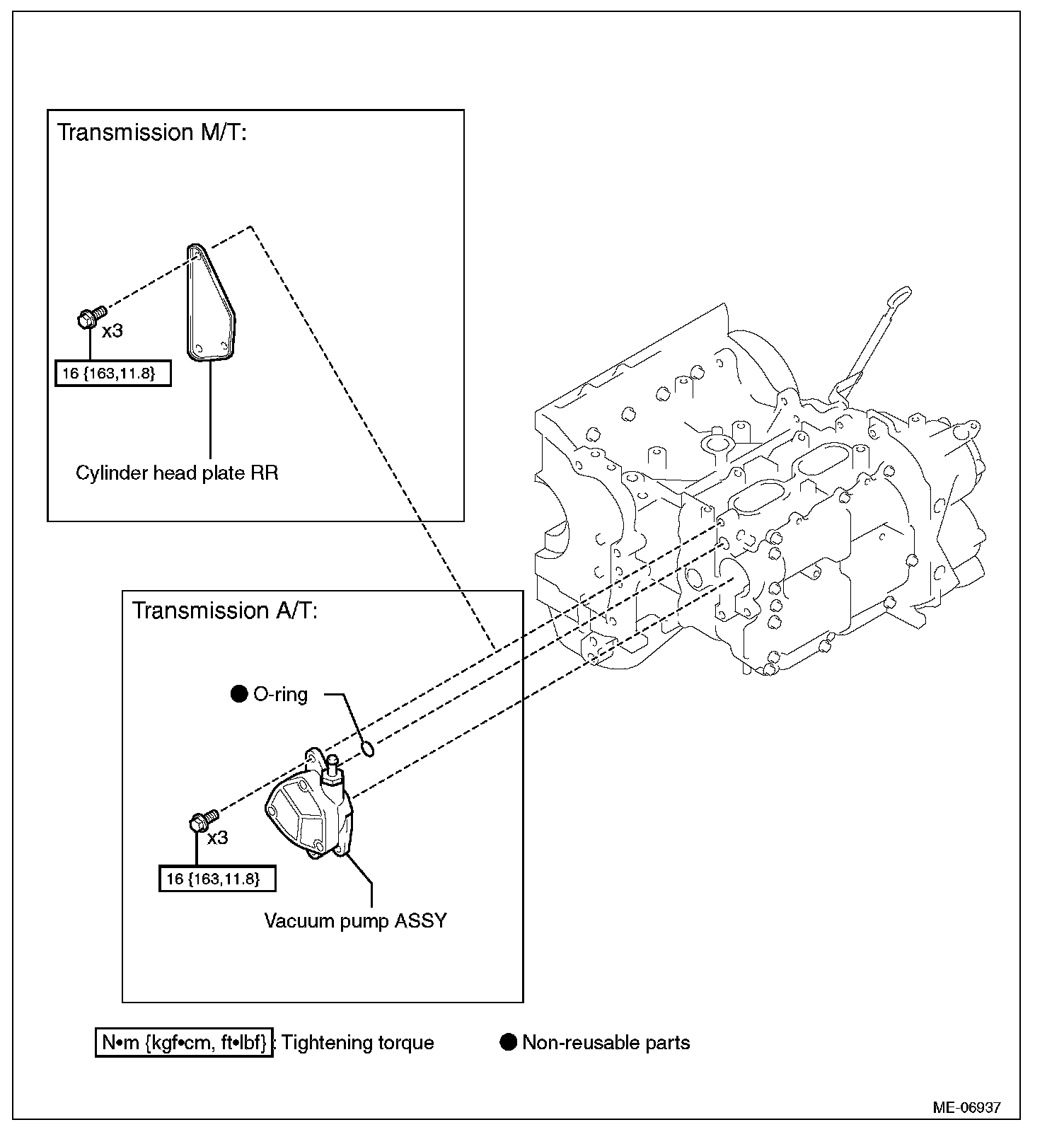 Transmission M/T:

x3

16 {163,11.8}

Cylinder head plate RR

Transmission A/T:

● O-ring

x3

16 {163,11.8}

Vacuum pump ASSY

N•m {kgf•cm, ft•lbf} : Tightening torque ● Non-reusable parts

ME-06937