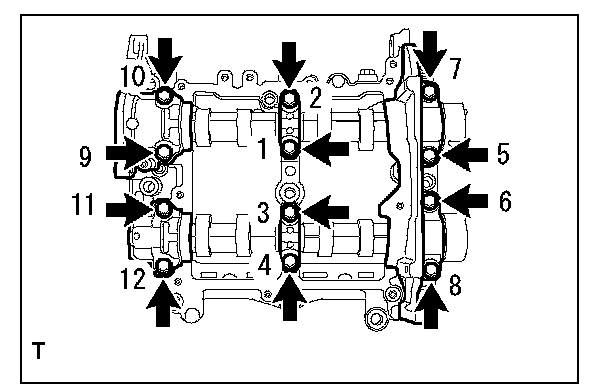 10
2
7
9
1
5
11
3
6
12
4
8
T