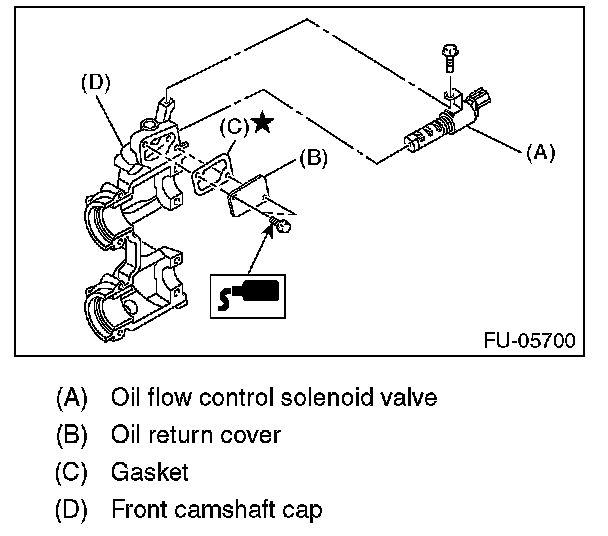 (D)
(C)★
(B)
(A)
FU-05700

(A) Oil flow control solenoid valve
(B) Oil return cover
(C) Gasket
(D) Front camshaft cap