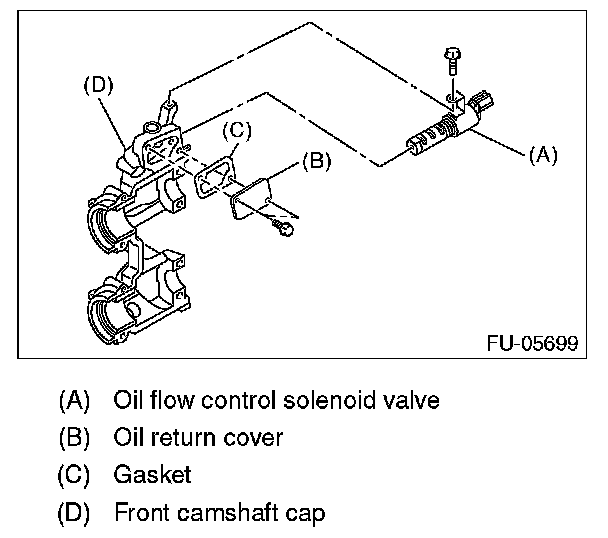 (D)

(C)

(B)

(A)

FU-05699

(A) Oil flow control solenoid valve

(B) Oil return cover

(C) Gasket

(D) Front camshaft cap