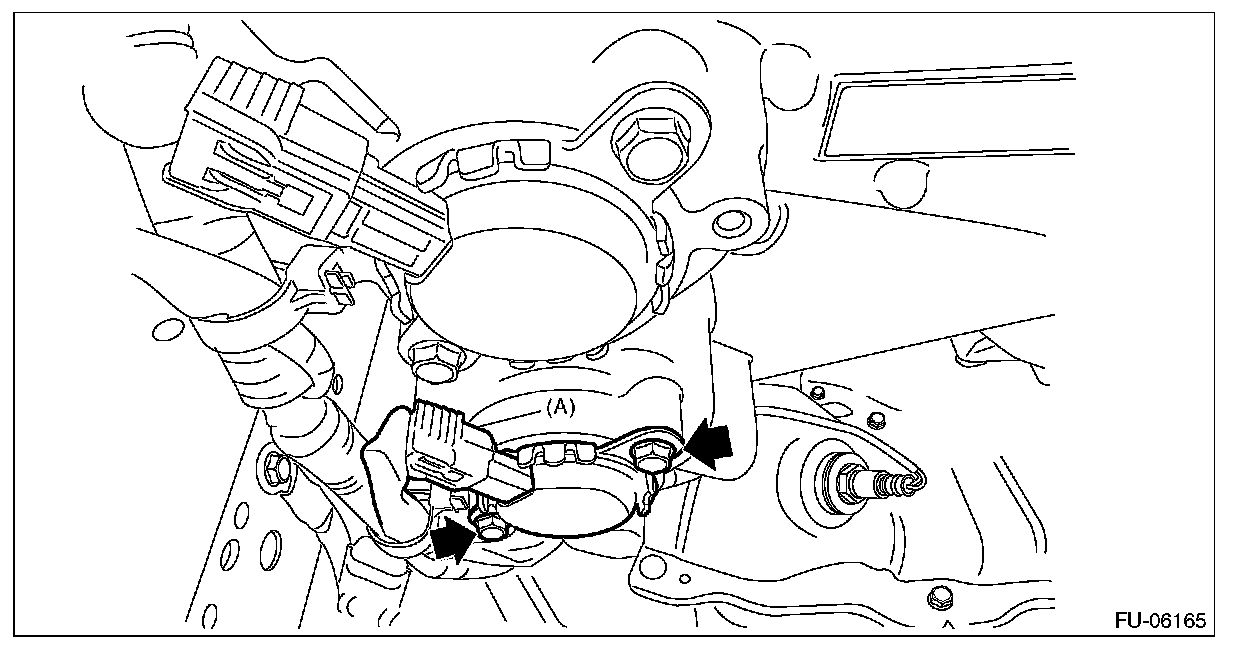 (A)

FU-06165