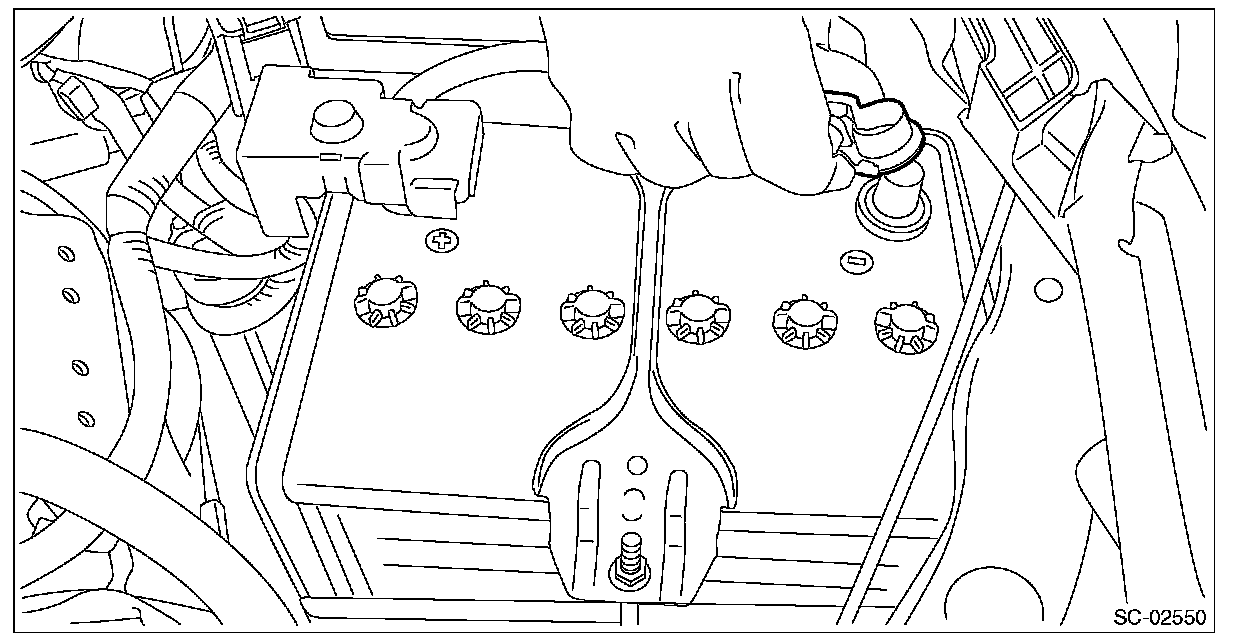 SC-02550