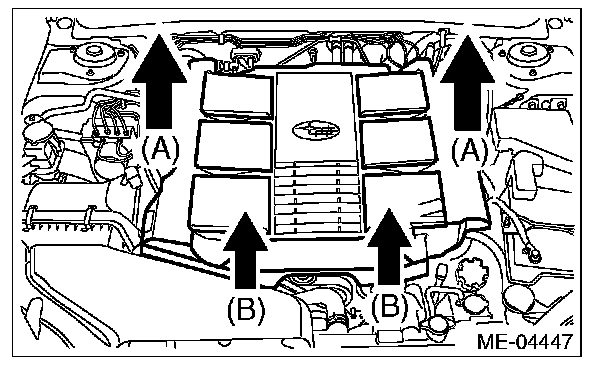 (A)
(A)
(B)
(B)
ME-04447