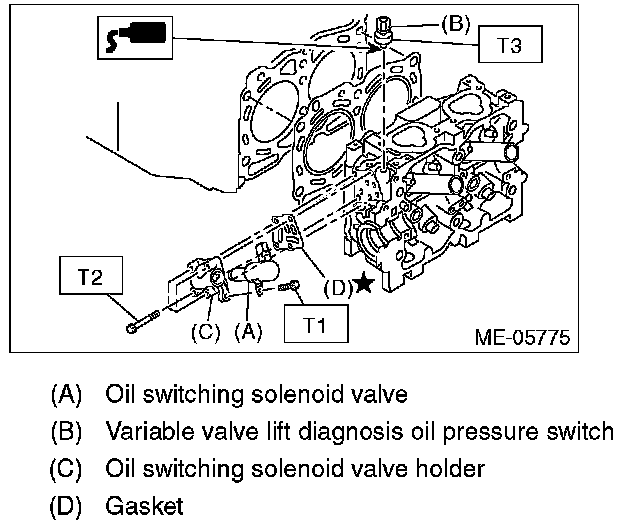 (B)
T3
T2
(D)★
(C) (A)
T1
ME-05775

(A) Oil switching solenoid valve
(B) Variable valve lift diagnosis oil pressure switch
(C) Oil switching solenoid valve holder
(D) Gasket