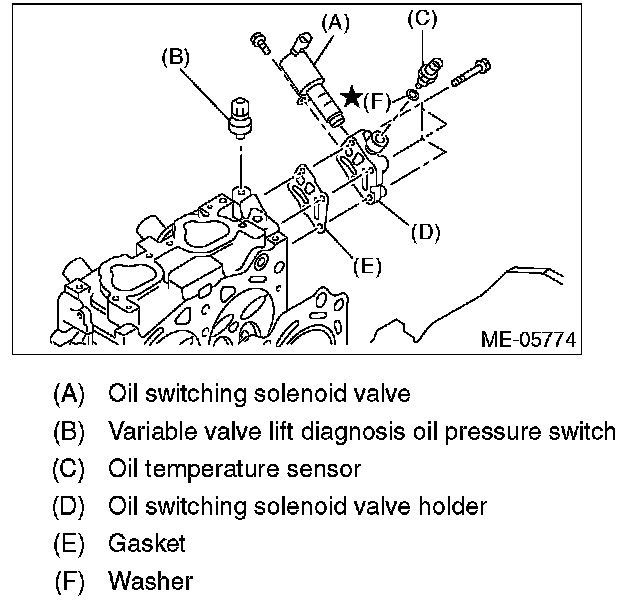 (A)

(C)

(B)

★(F)

(D)

(E)

ME-05774

(A) Oil switching solenoid valve

(B) Variable valve lift diagnosis oil pressure switch

(C) Oil temperature sensor

(D) Oil switching solenoid valve holder

(E) Gasket

(F) Washer